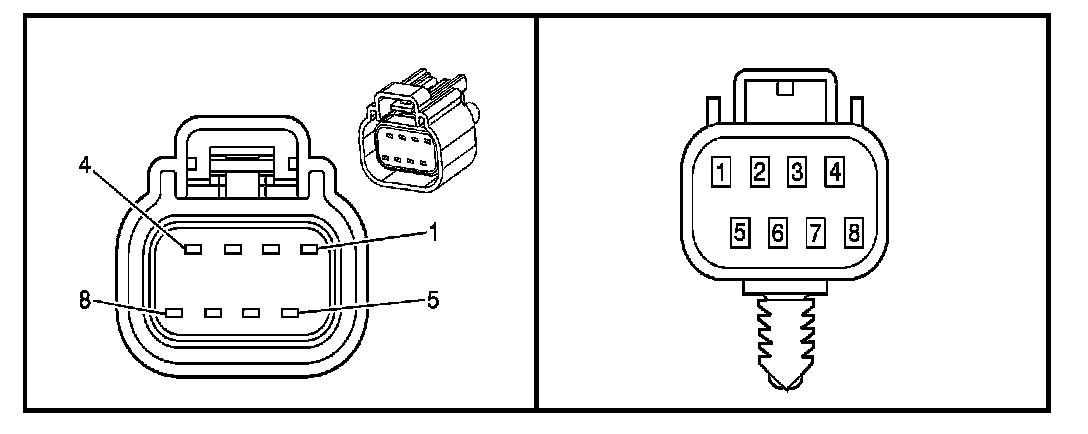 4
1
8
5

1 2 3 4
5 6 7 8