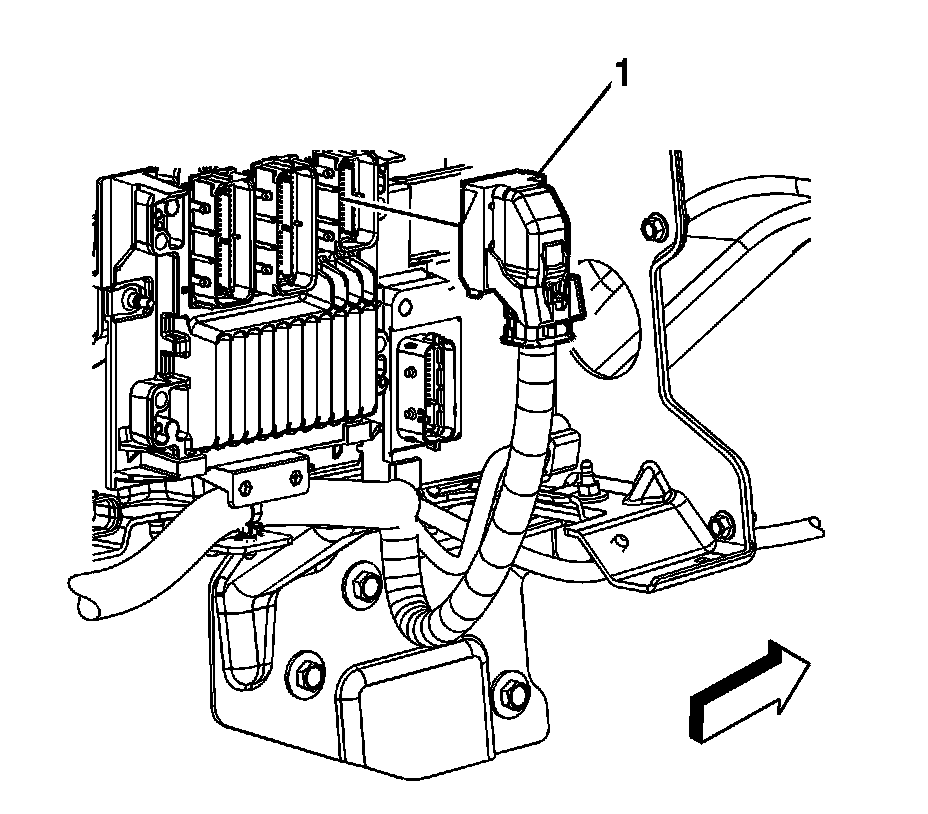 1