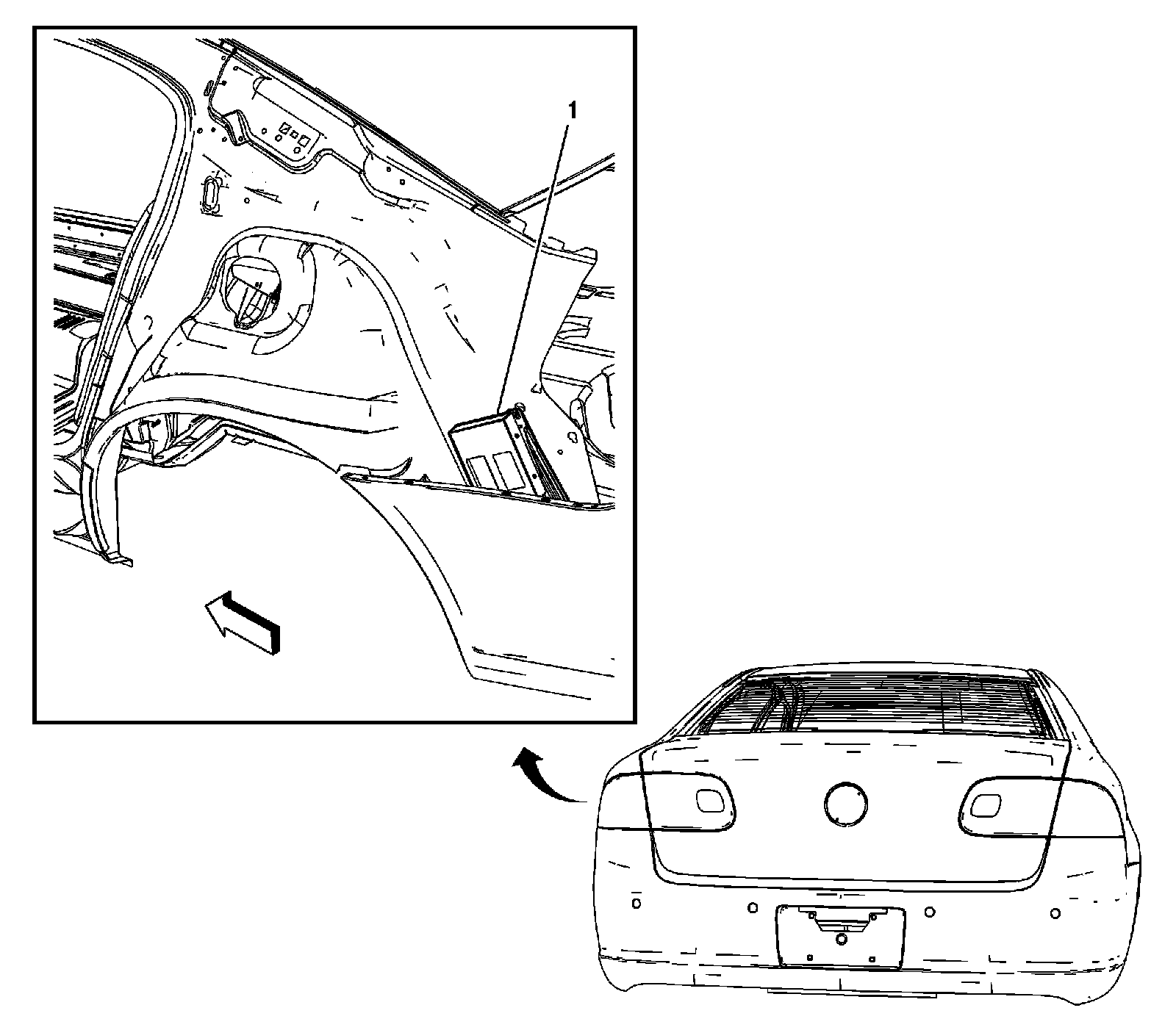 1