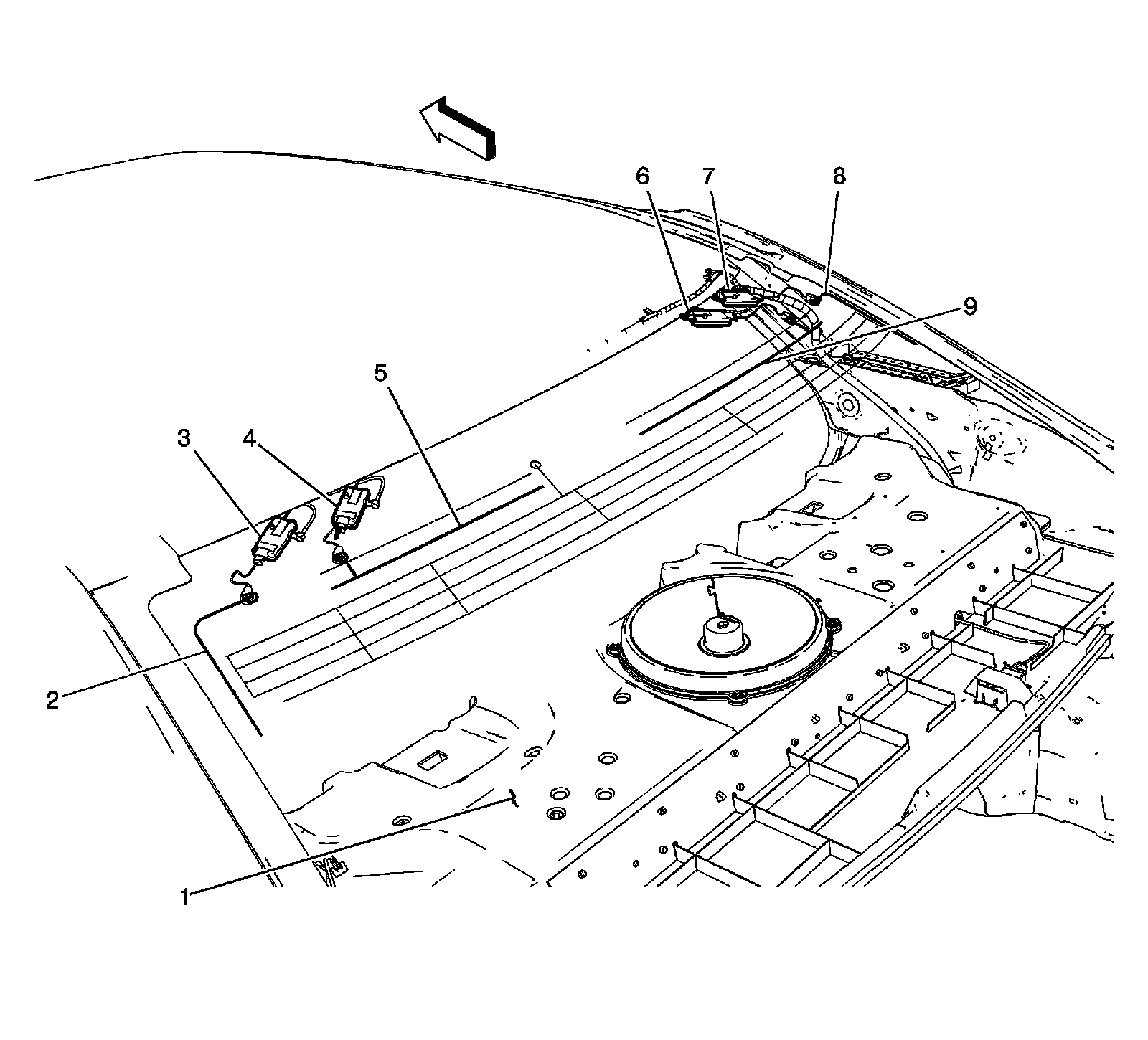 6
7
8
9
5
3
4
2
1