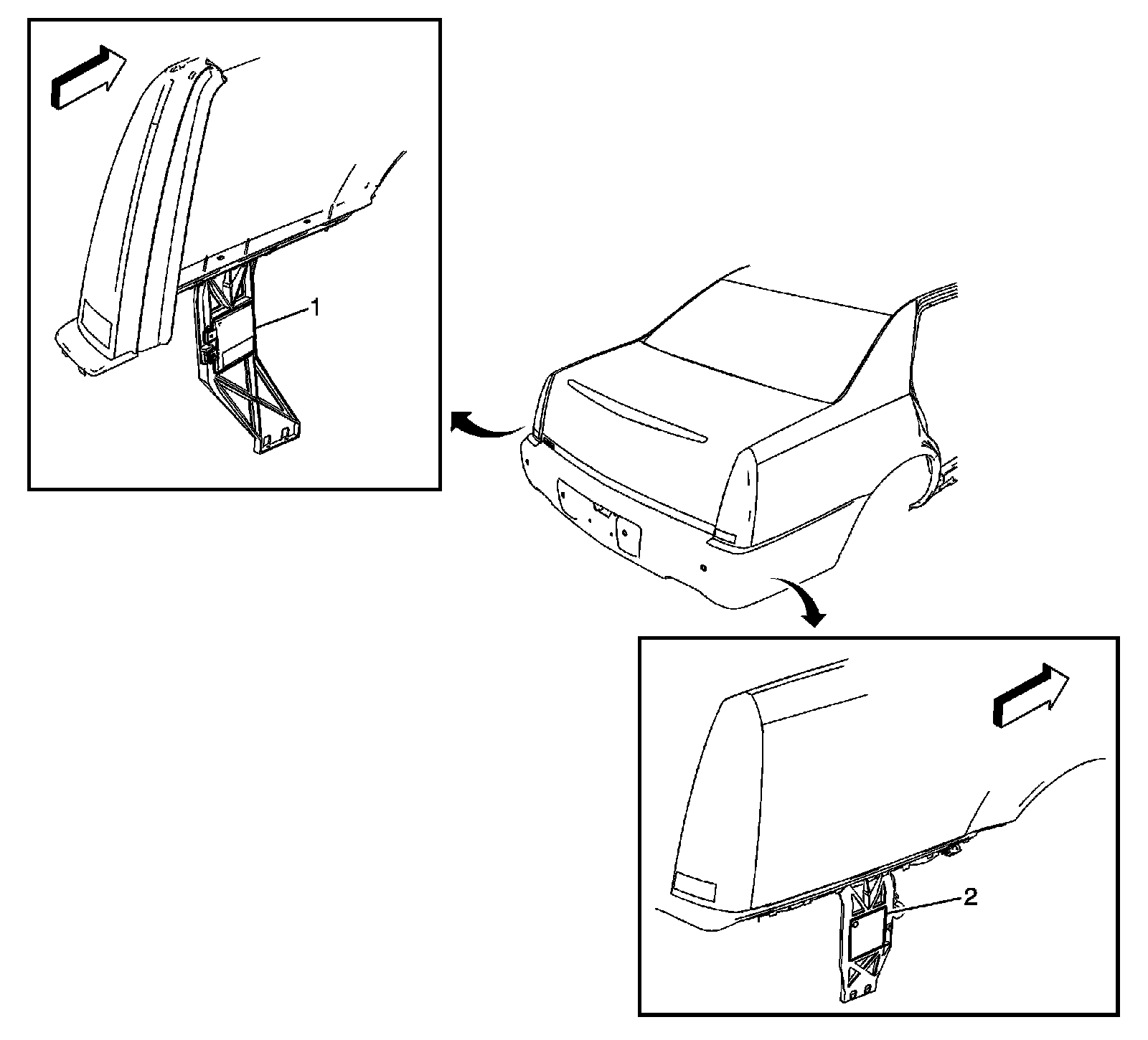 1

2