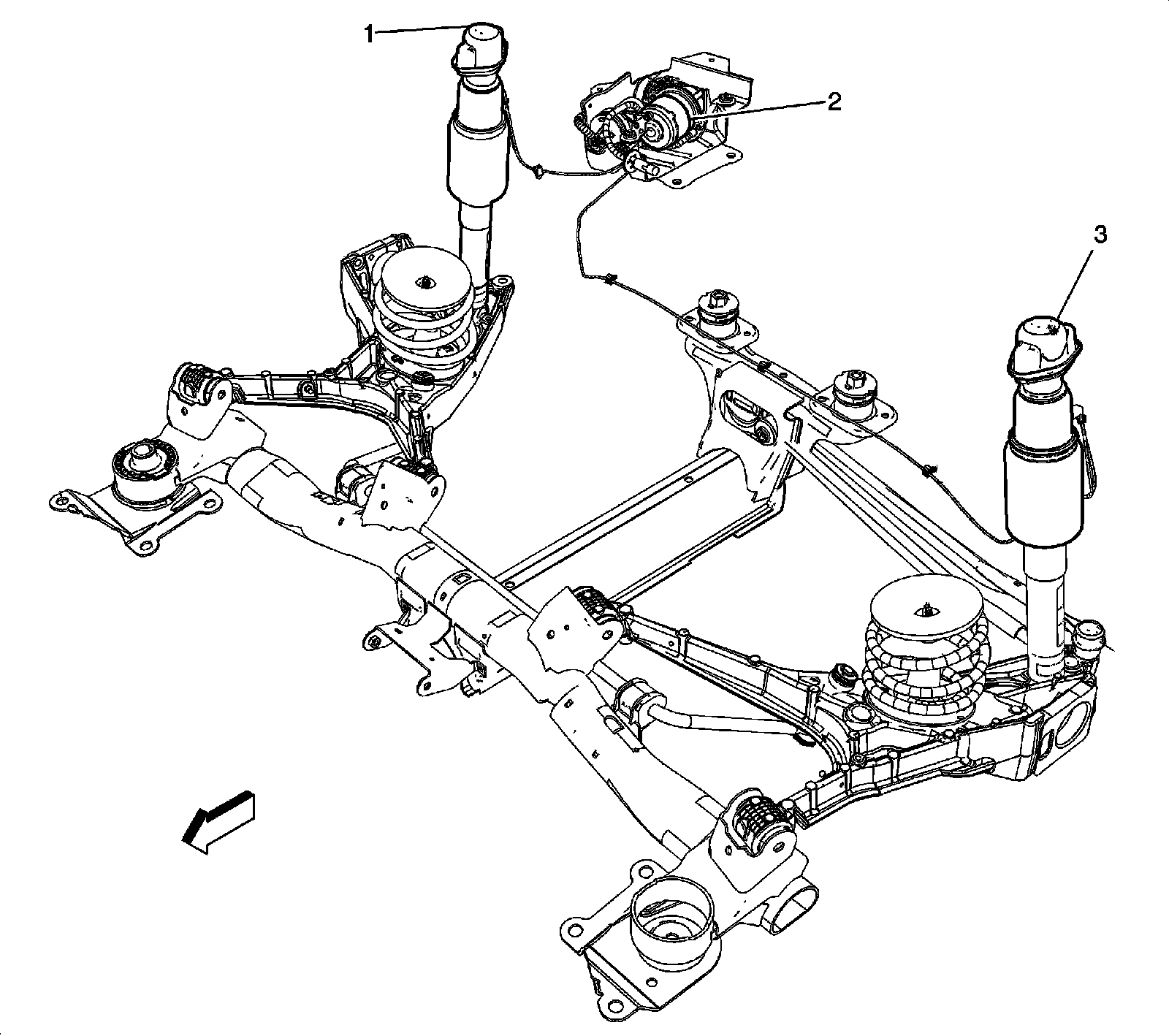 1
2
3