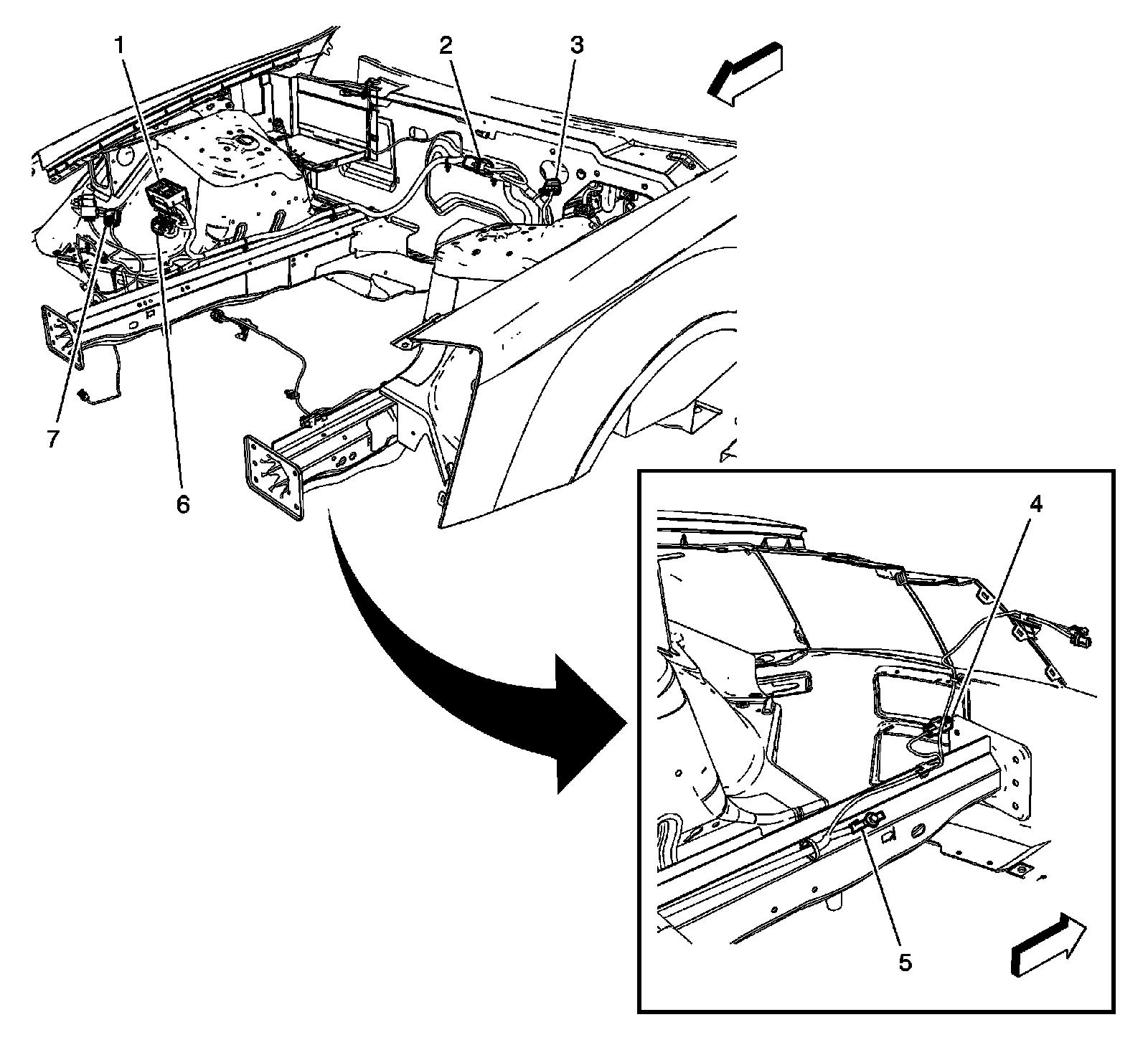 1
2
3
7
6
4
5