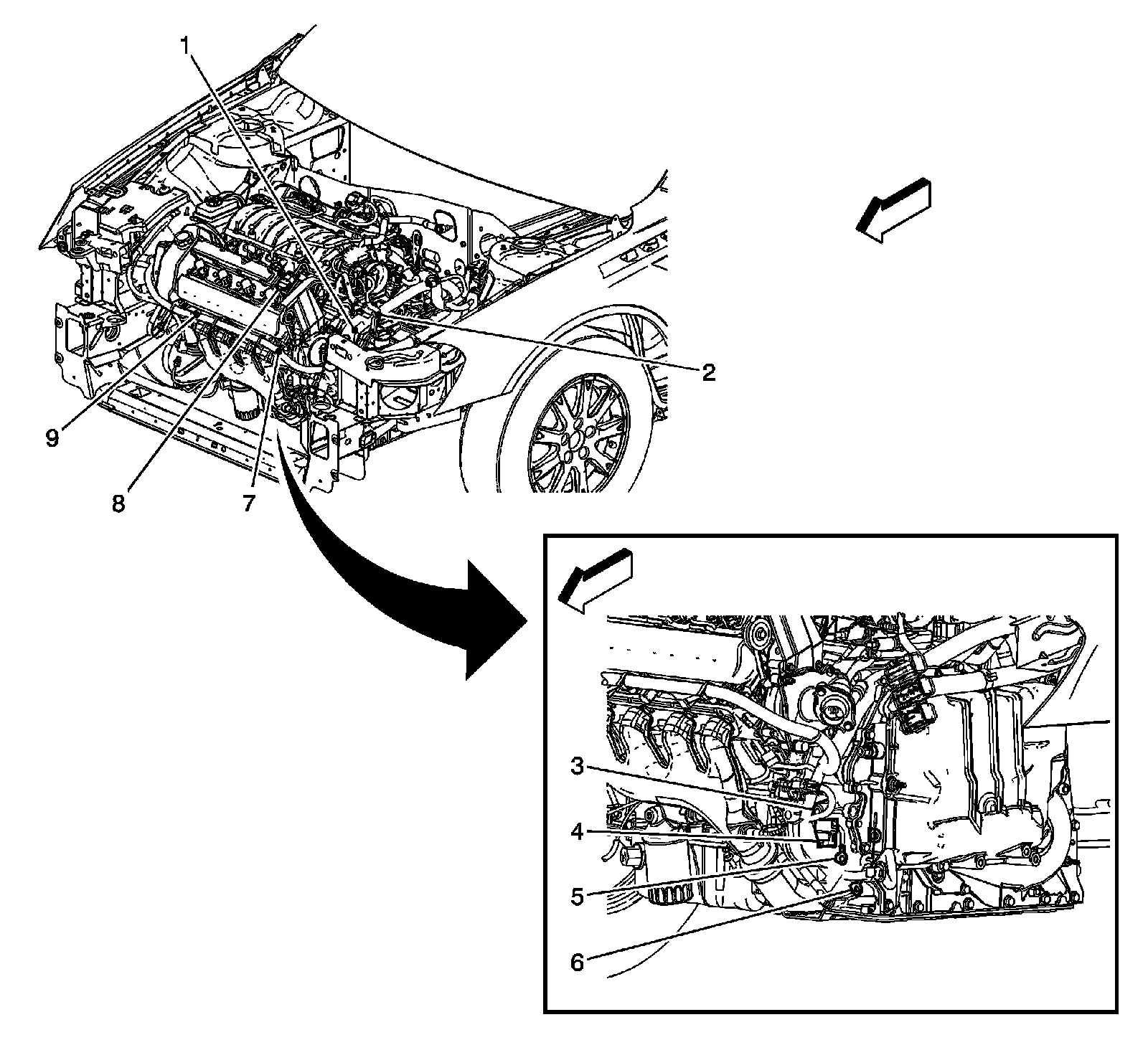 1
2
9
8
7
3
4
5
6