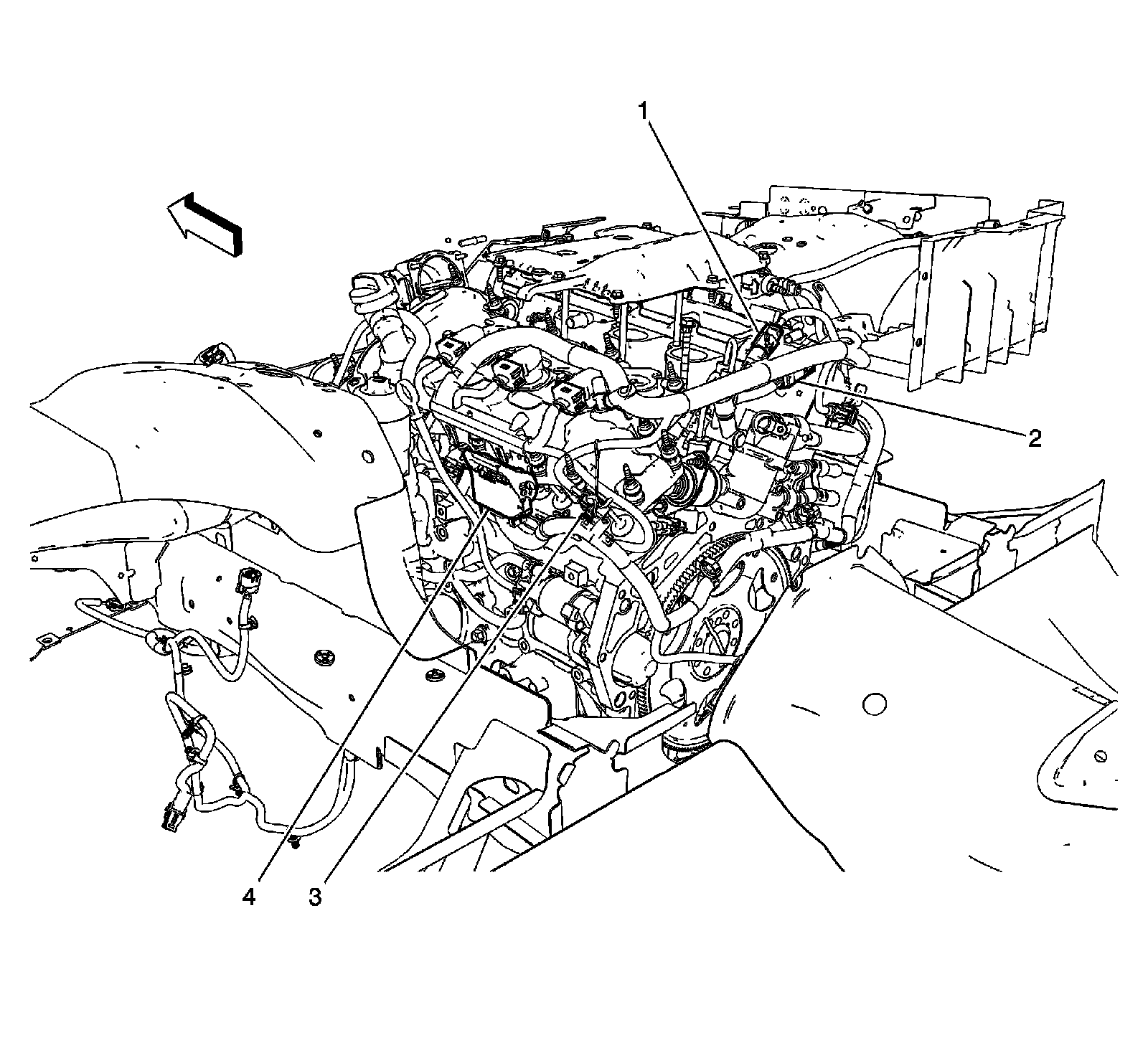 1
2
4
3