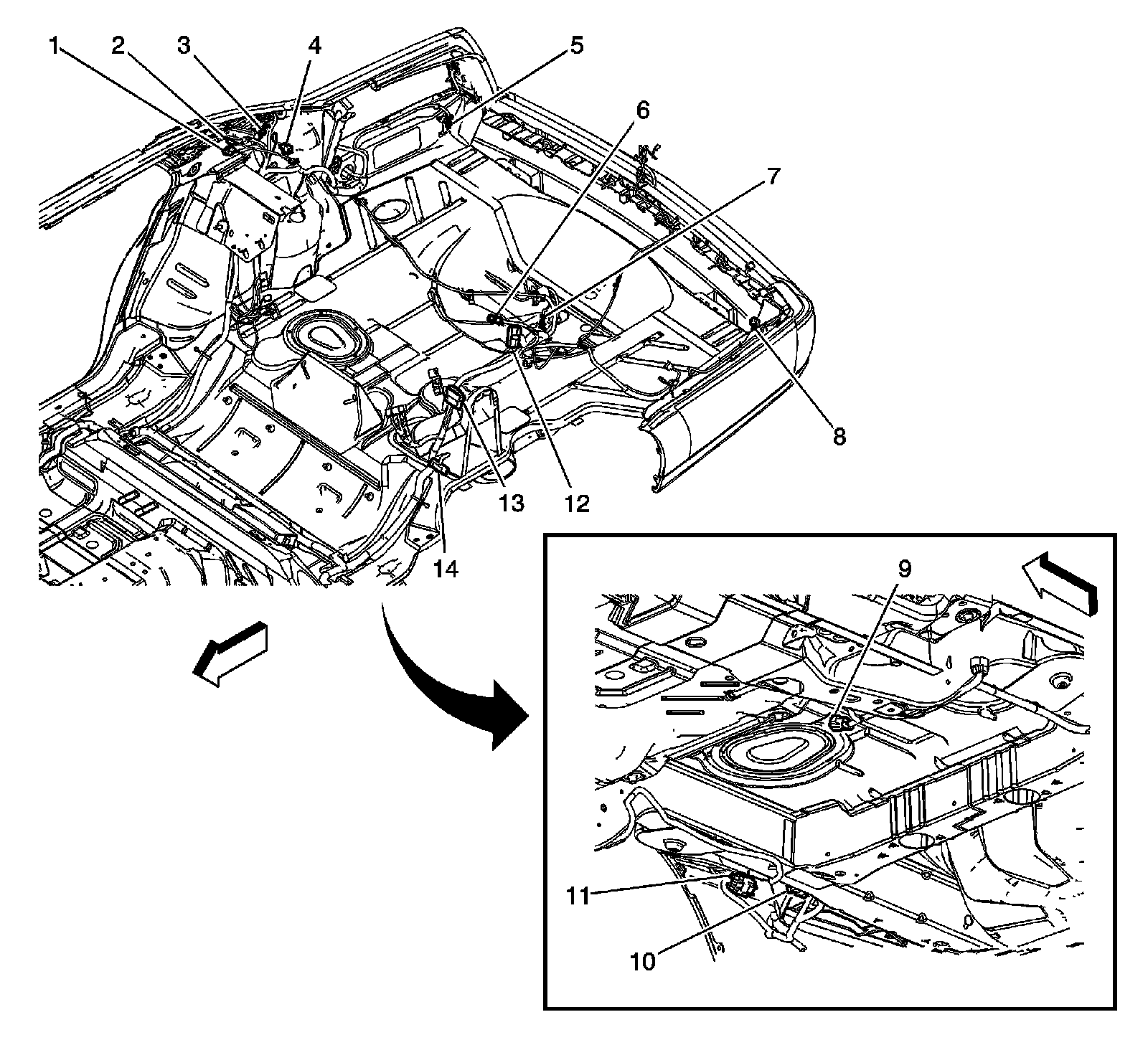 1
2
3
4
5
6
7
8
13
12
14
9
11
10