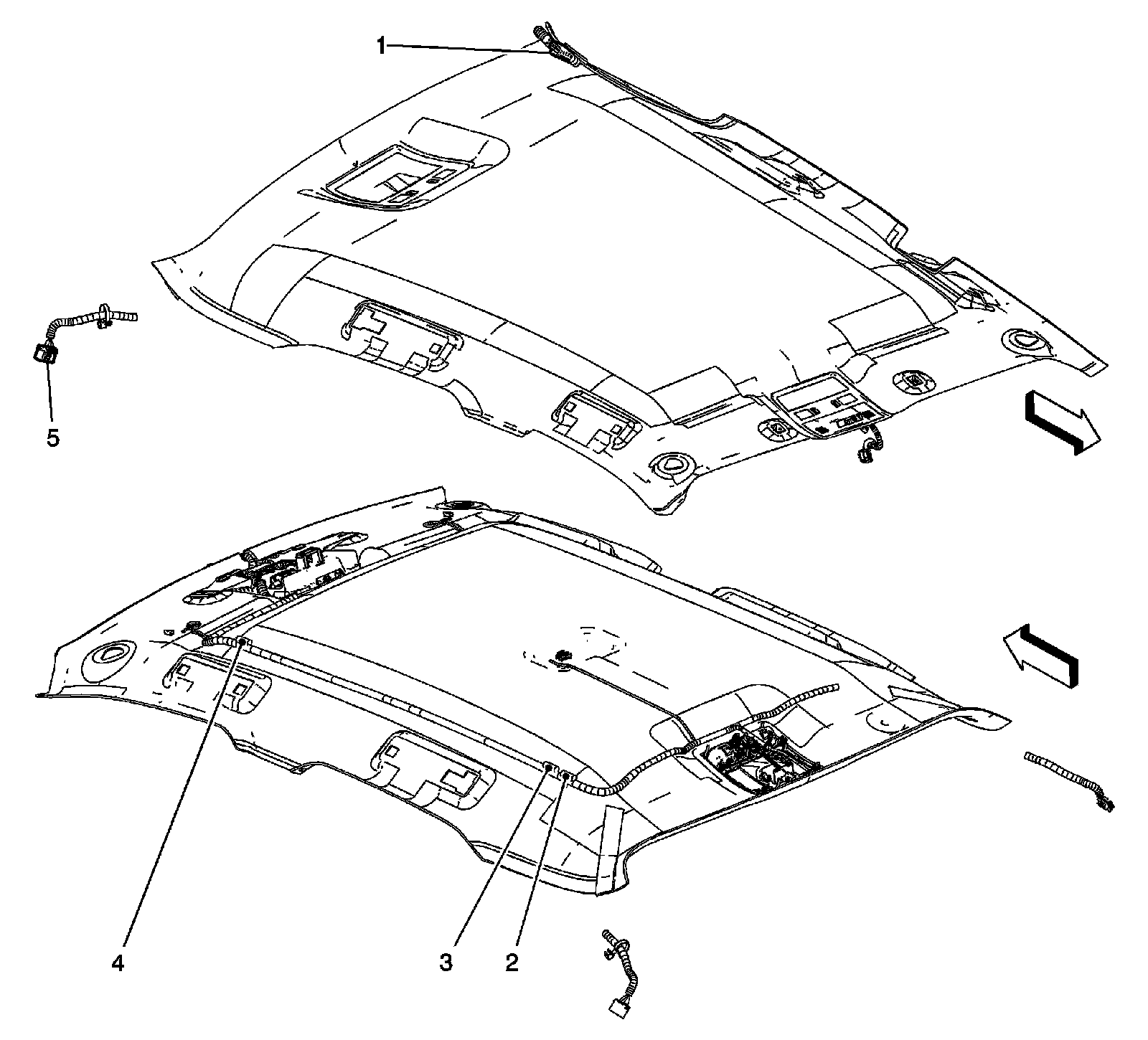 1
5
4
3
2