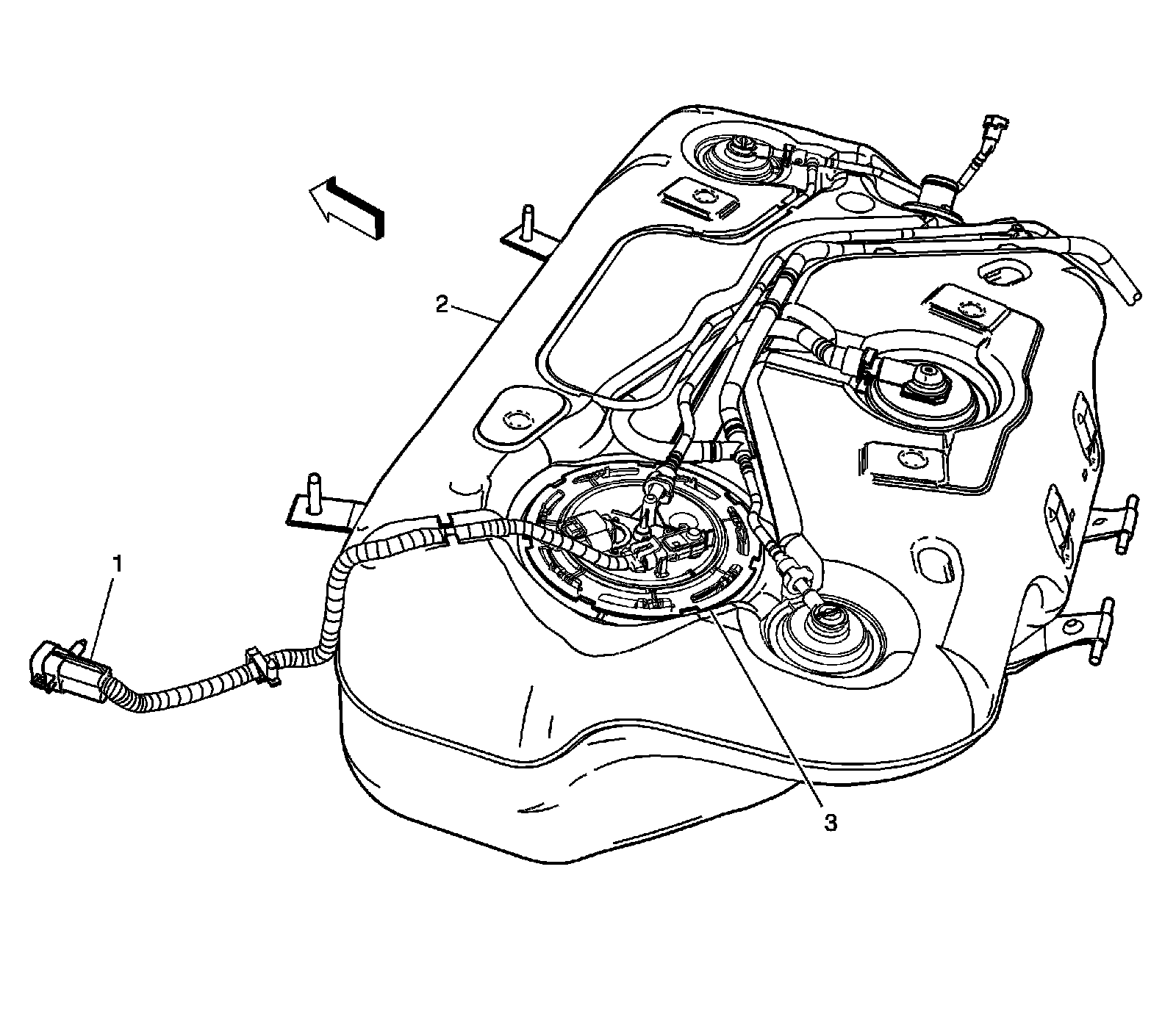 2

1

3