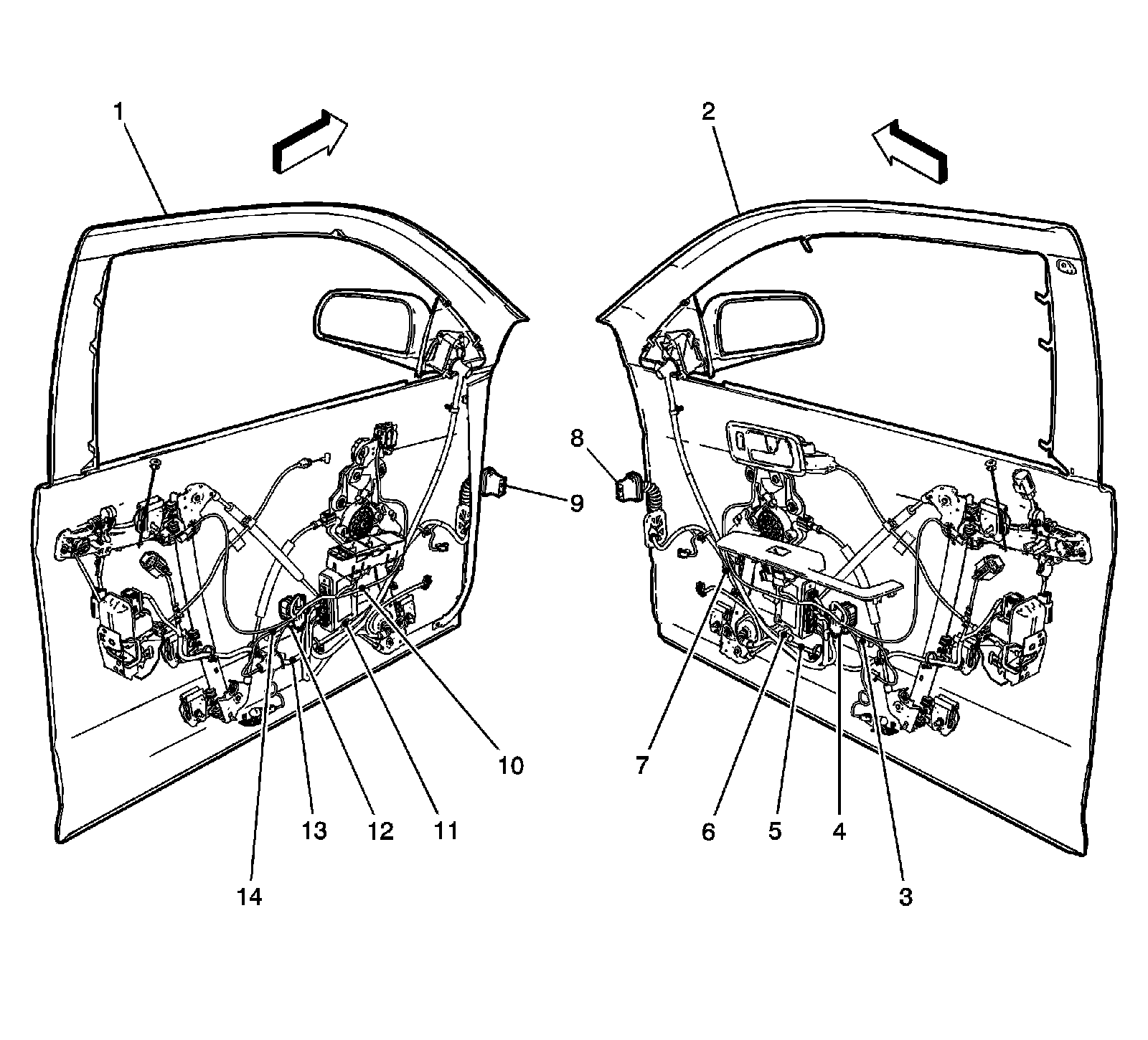 1
2
8
9
10
7
13
12
11
6
5
4
14
3