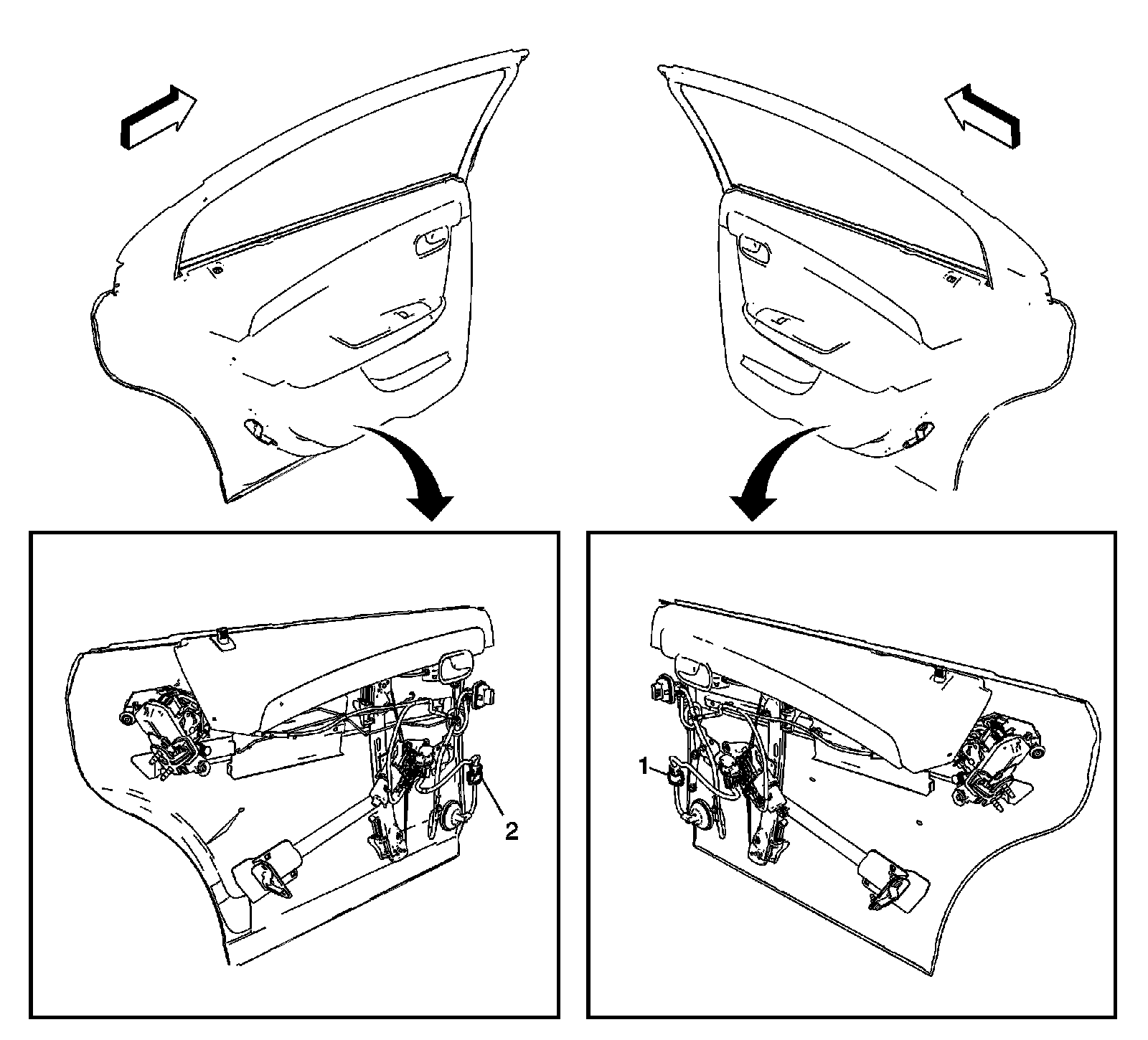 2

1