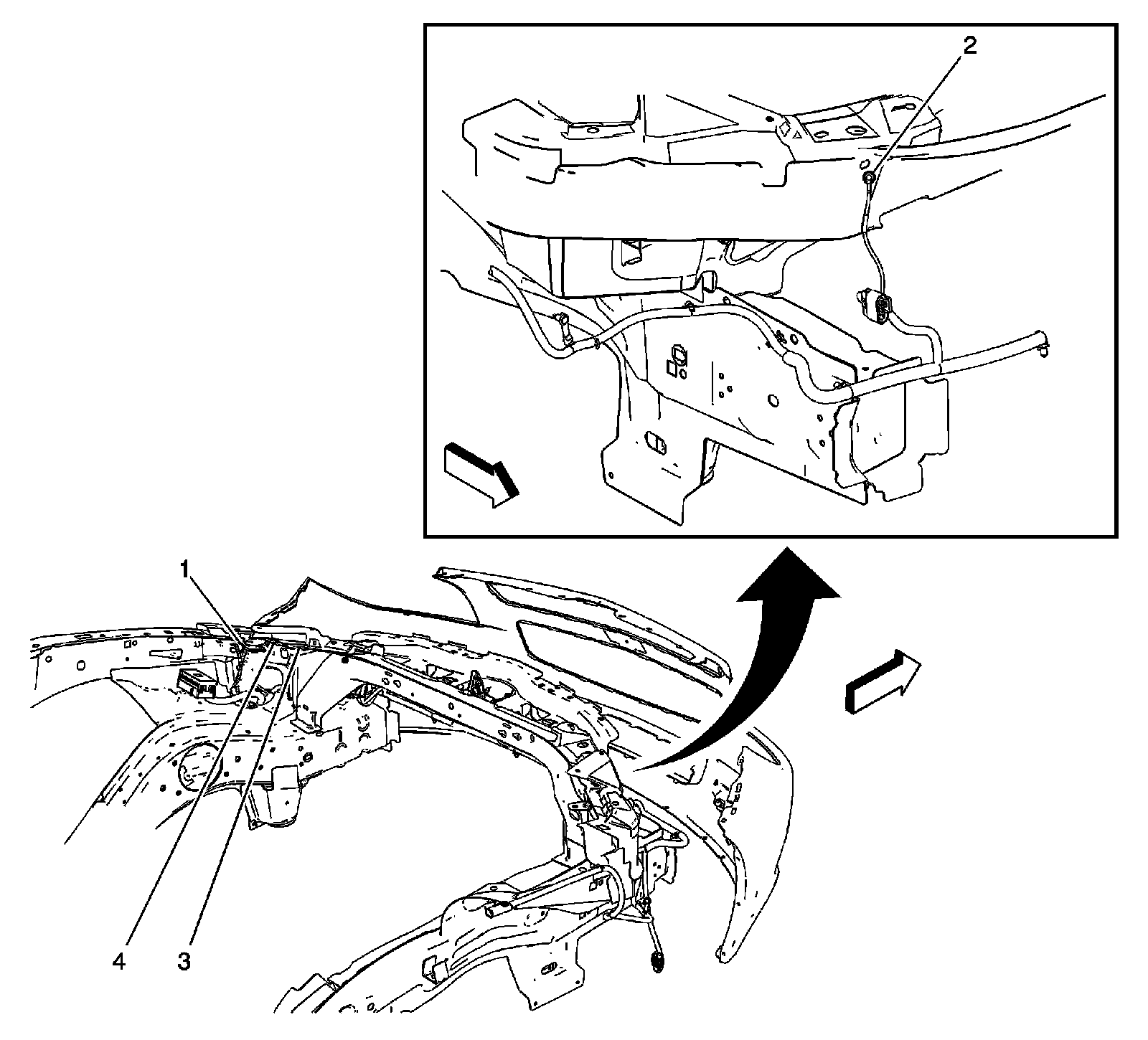 2

1

4

3