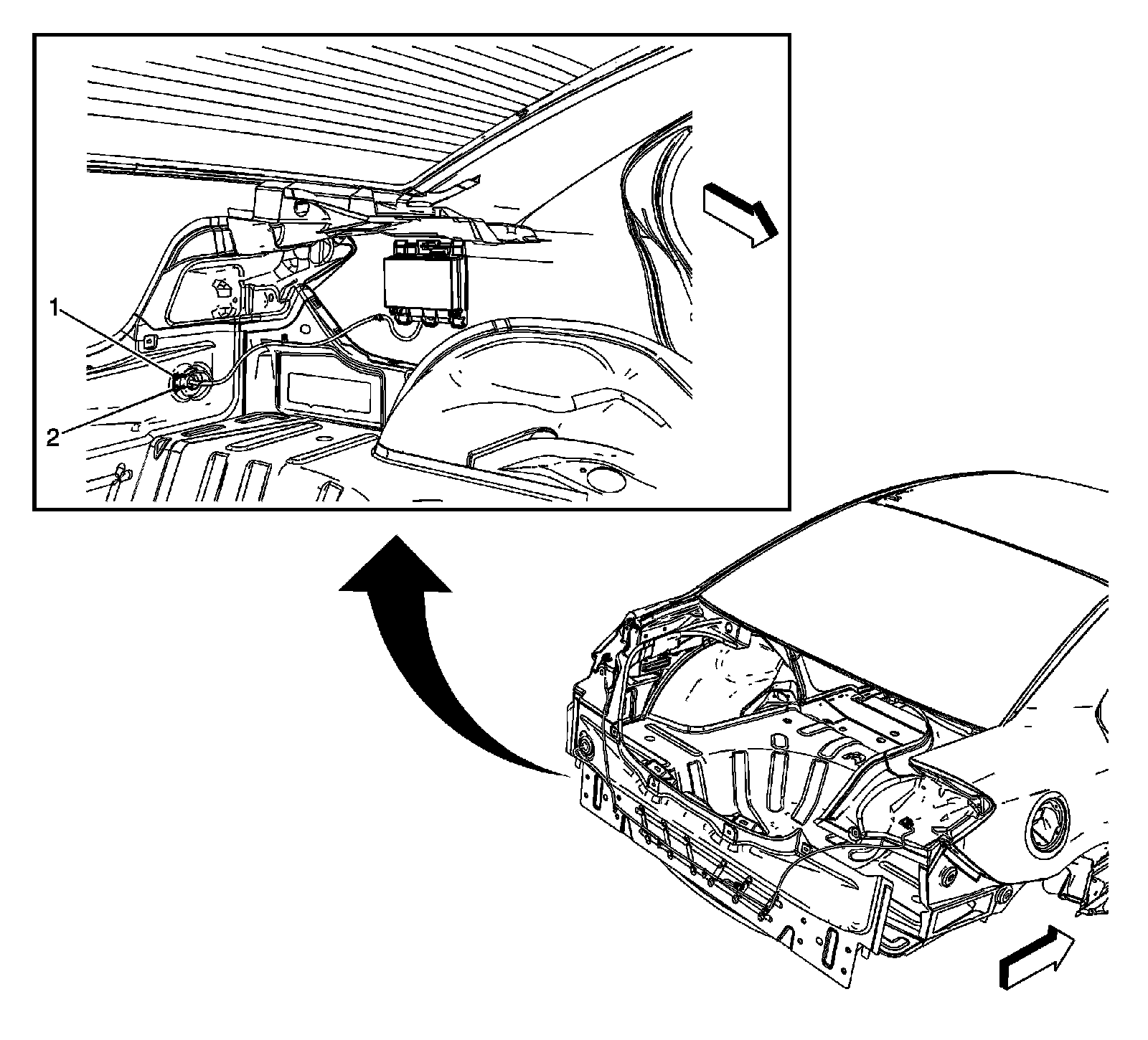 1
2