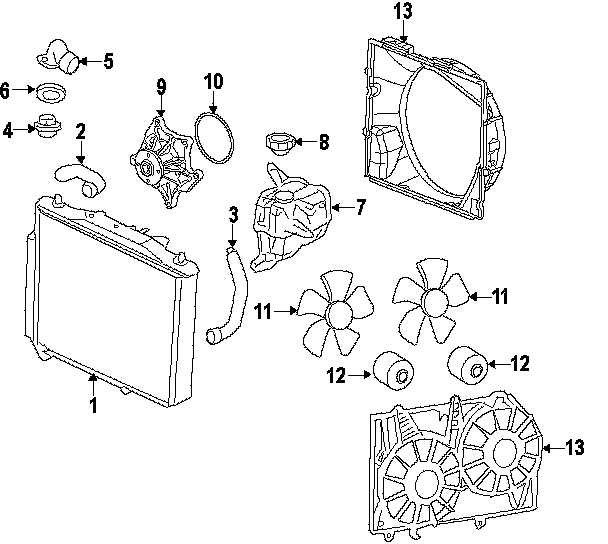 13
5
6
9
10
4
2
8
7
3
11
11
12
12
1
13