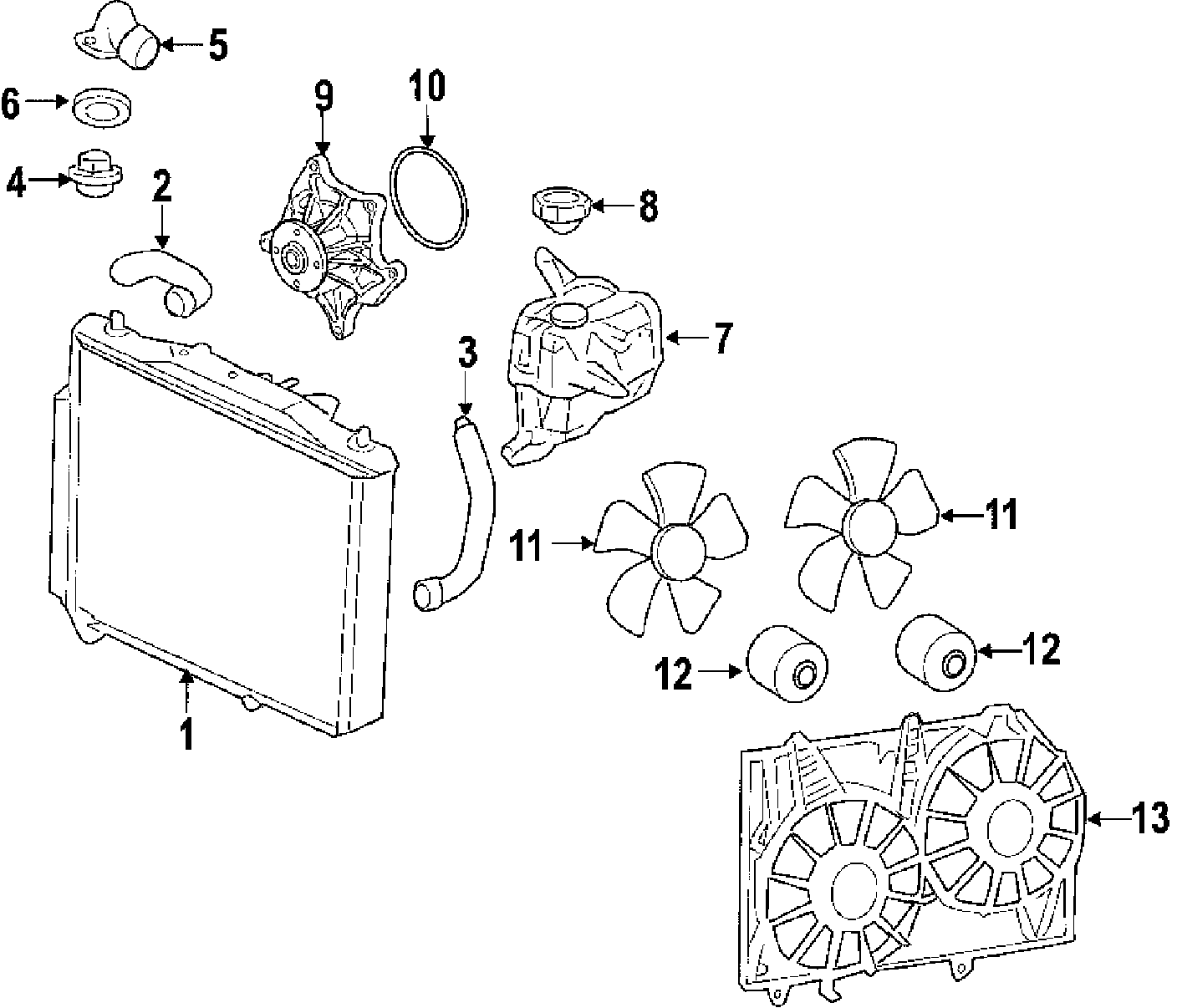 5
6
9
10
4
2
8
7
3
11
11
12
12
1
13