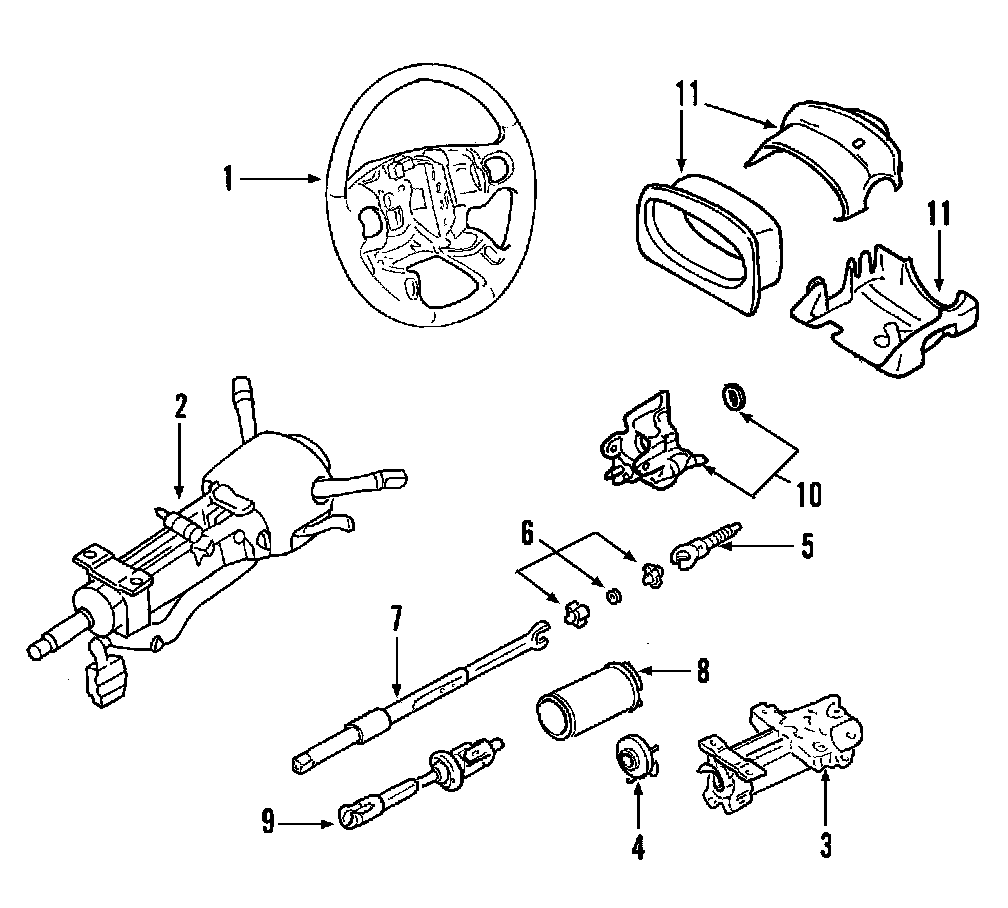 1
11
11
2
10
6
5
7
8
9
4
3