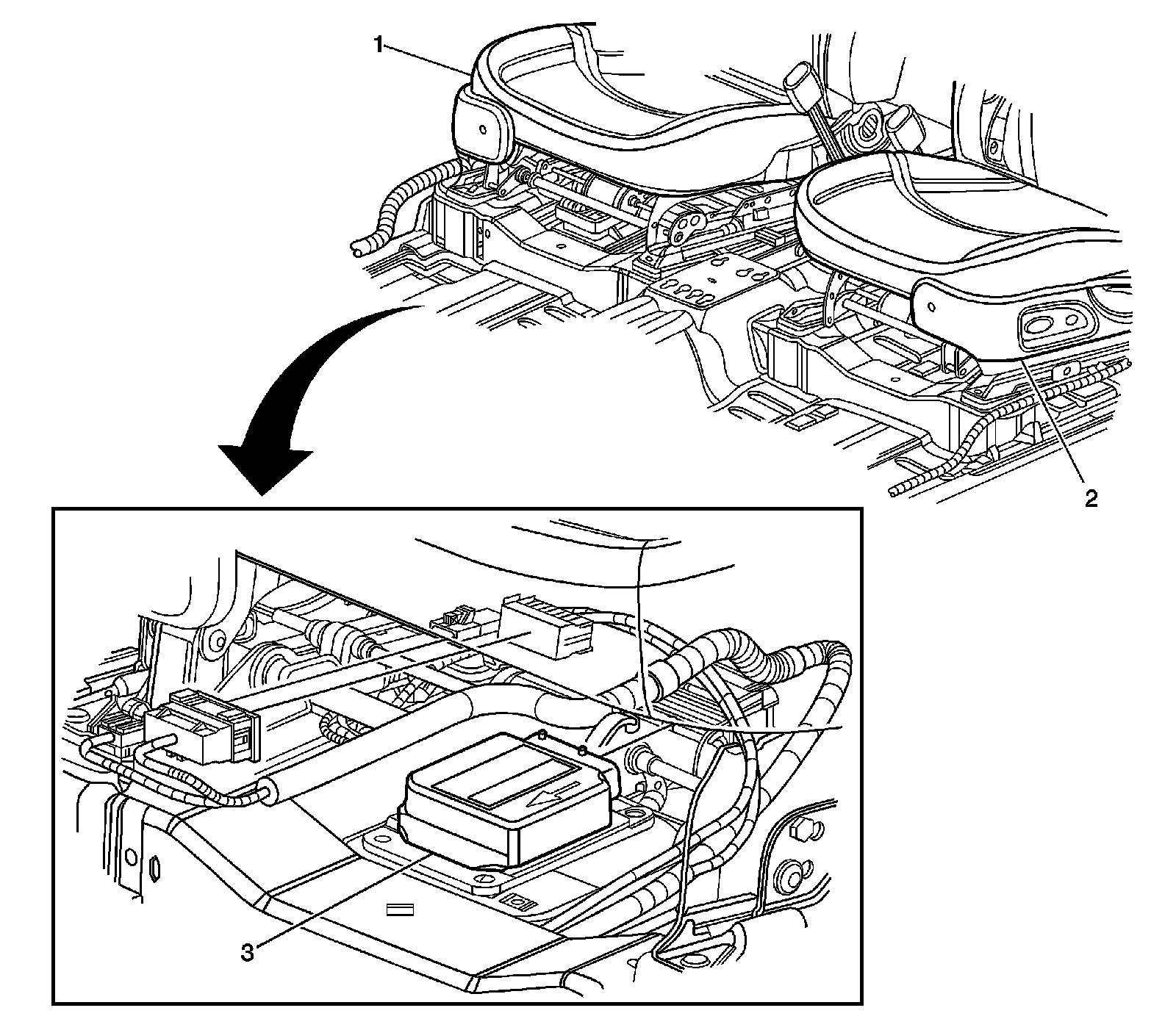 1

2

3