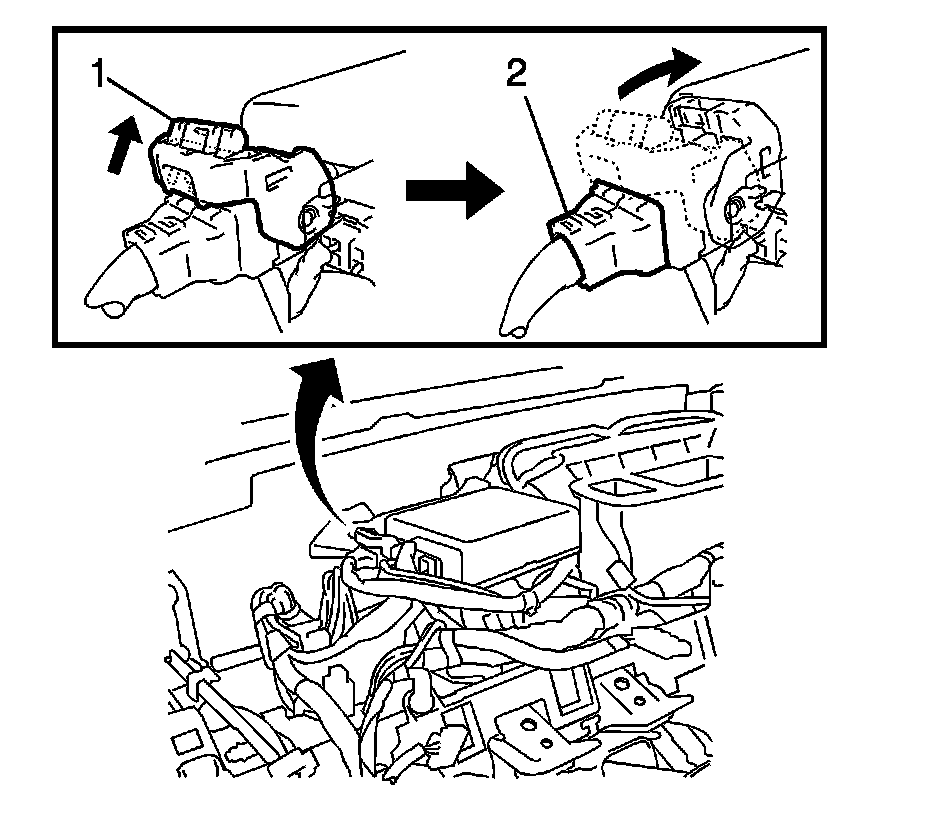 1

2