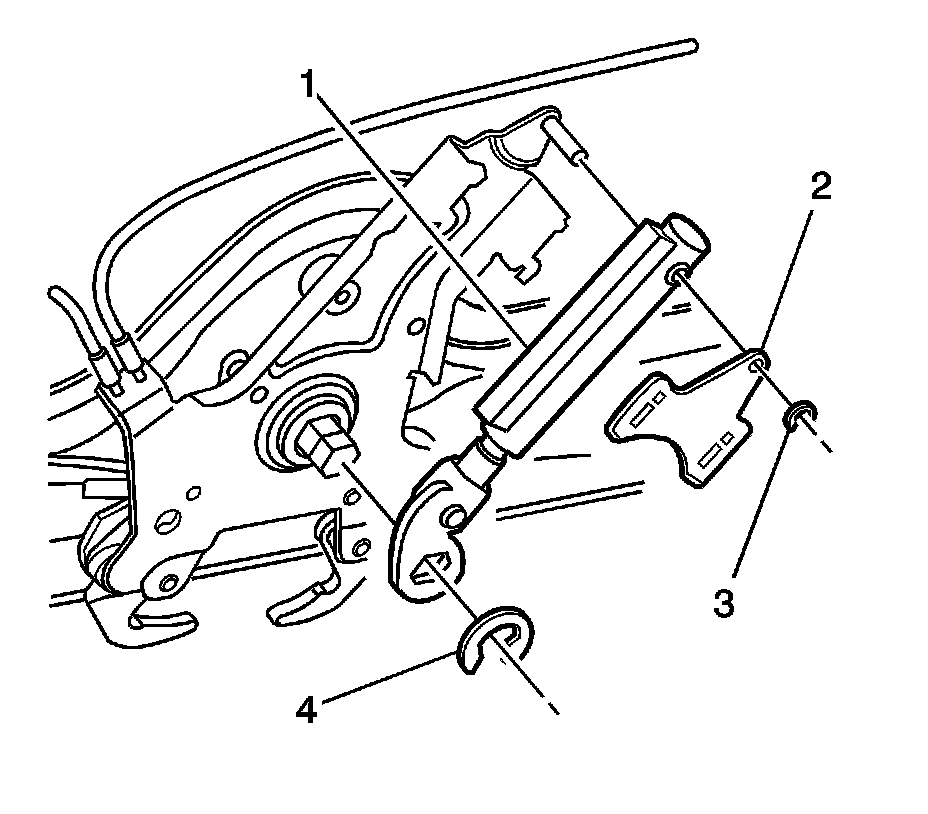 1
2
3
4