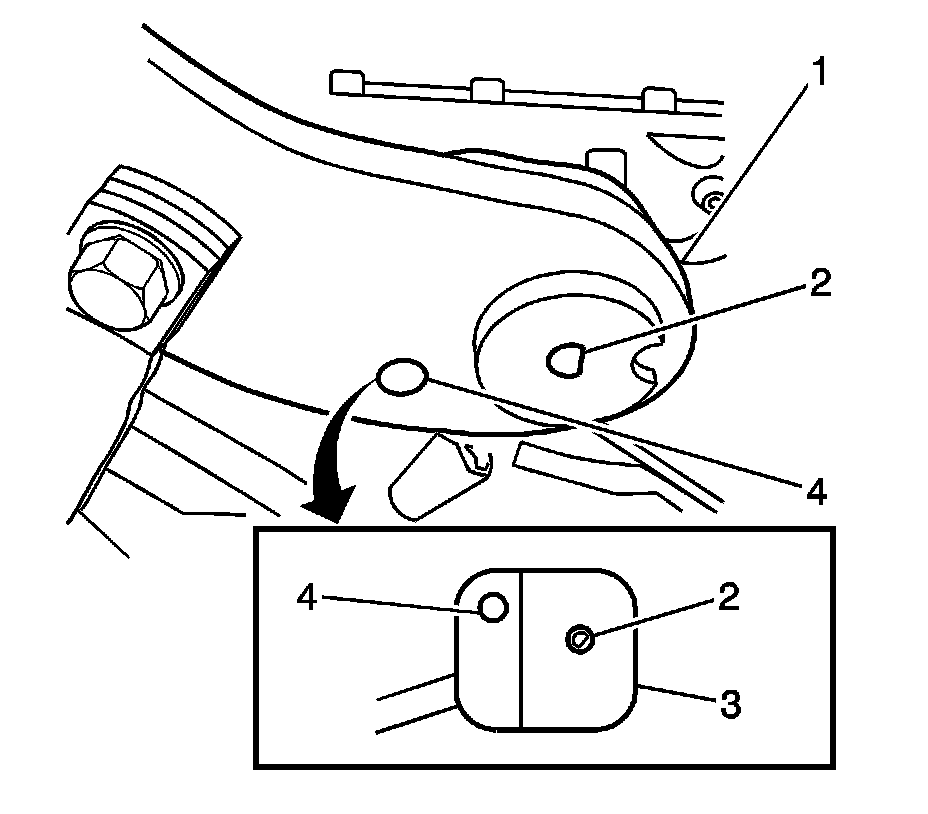 1
2
4
4
2
3