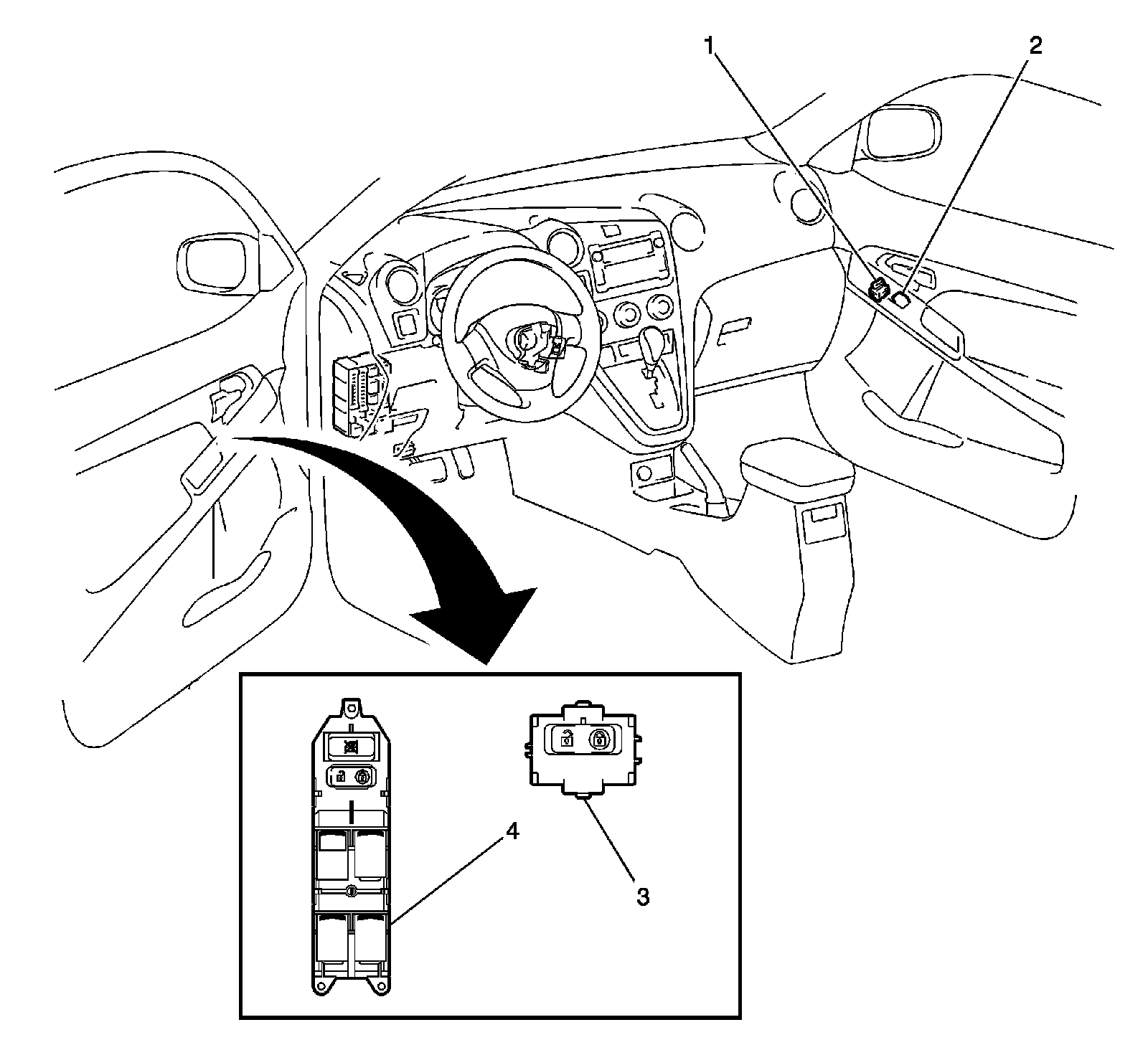 1
2
4
3