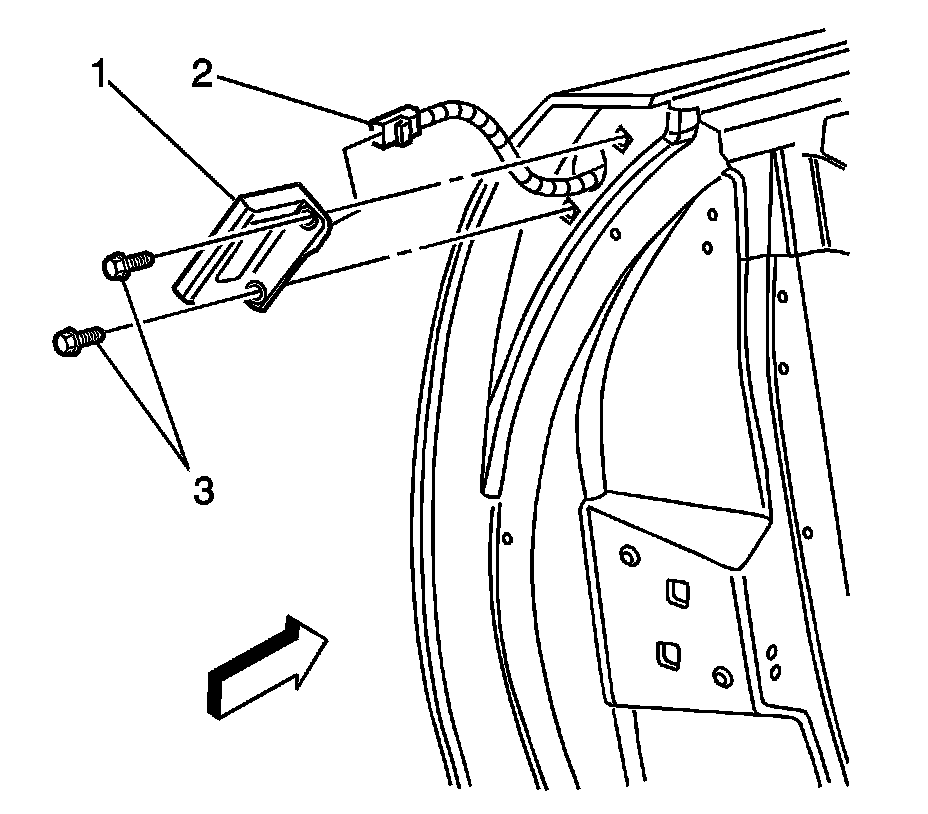 1
2
3