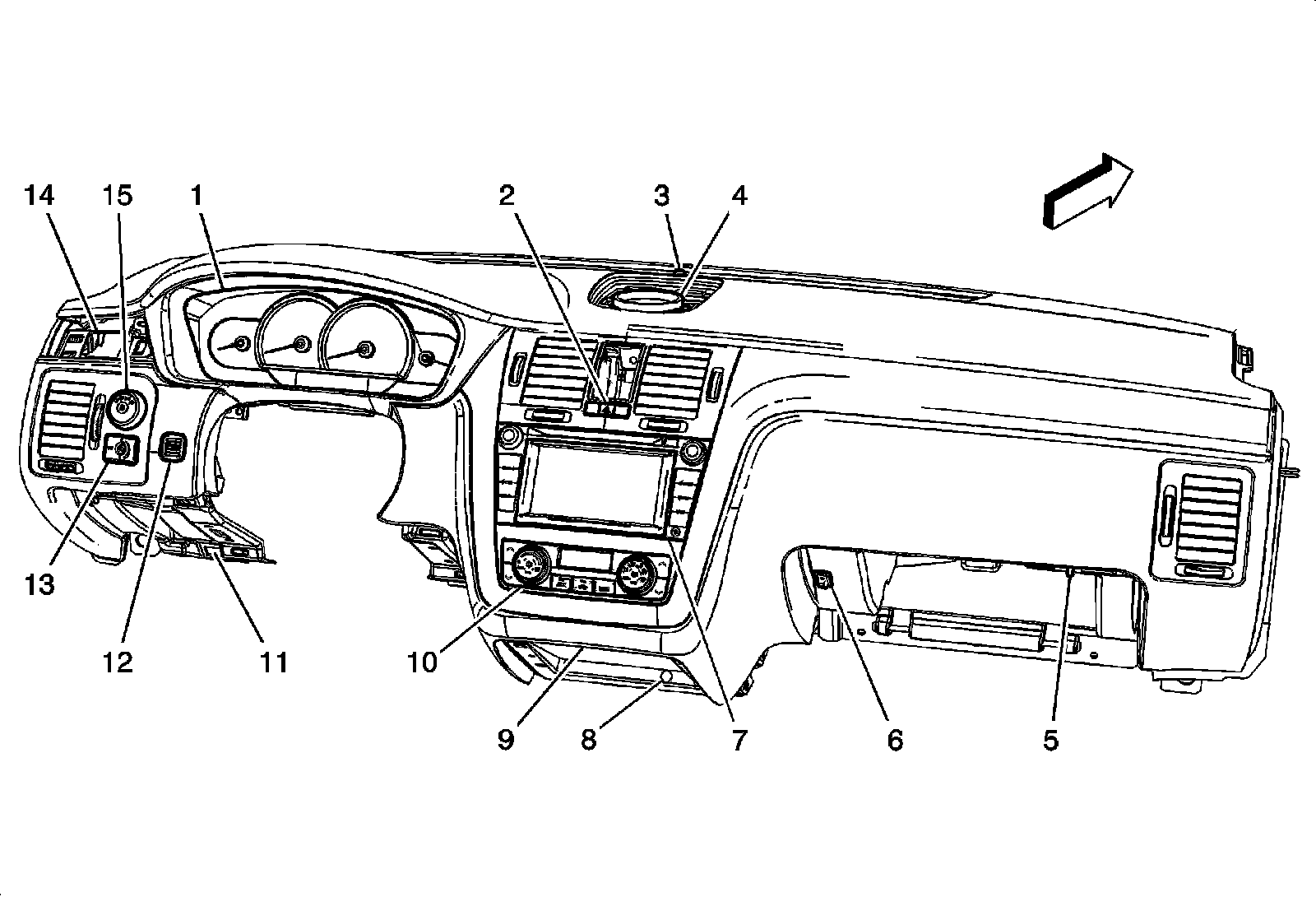 14
15
1
2
3
4
13
12
11
10
9
8
7
6
5