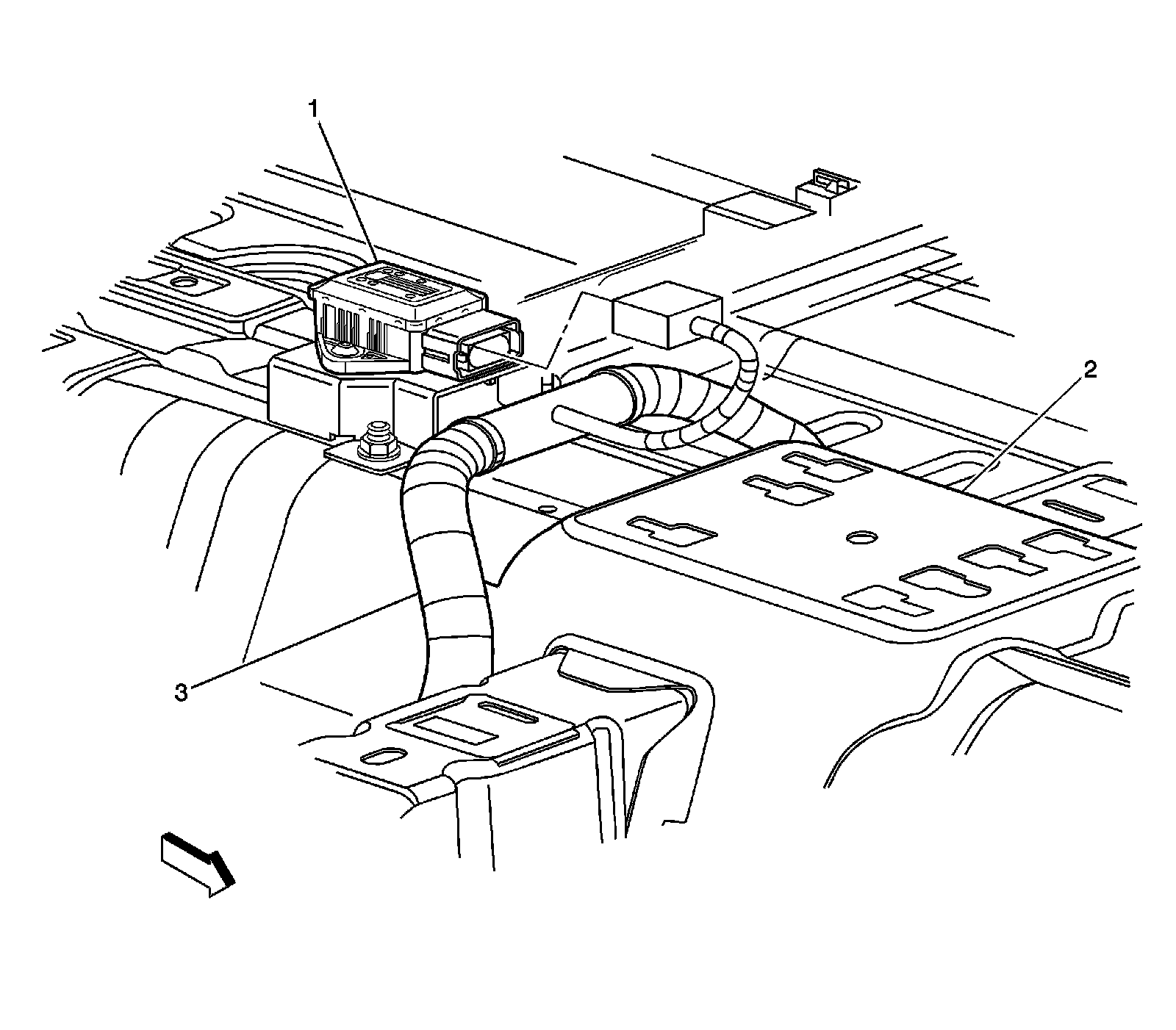 1
2
3