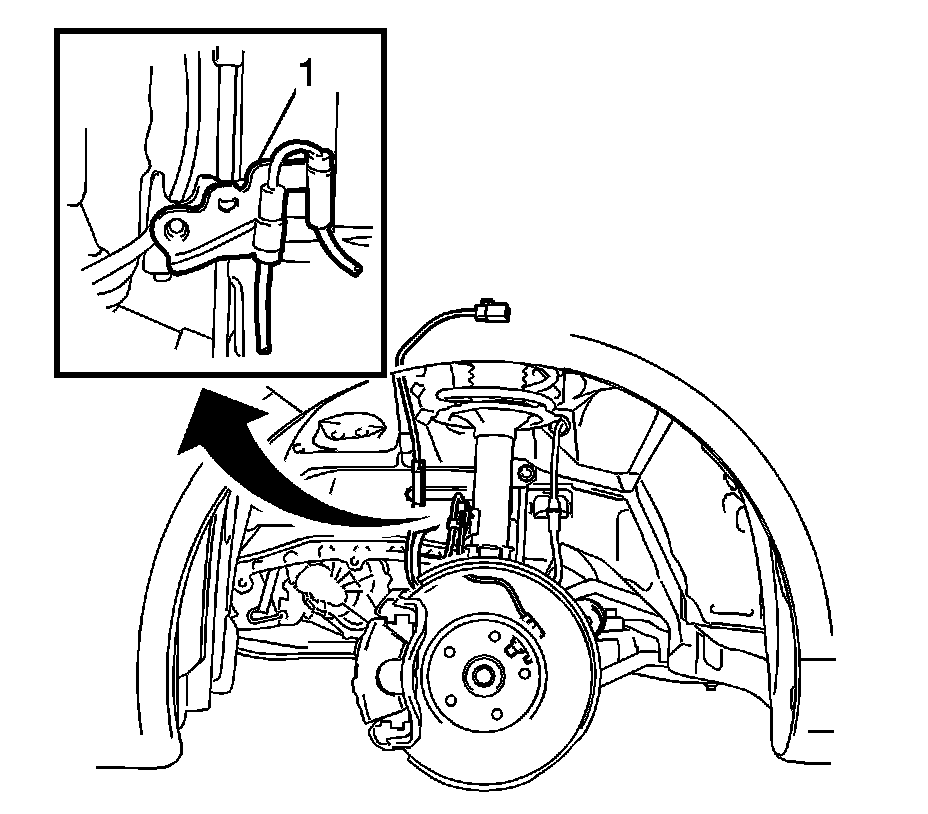 1