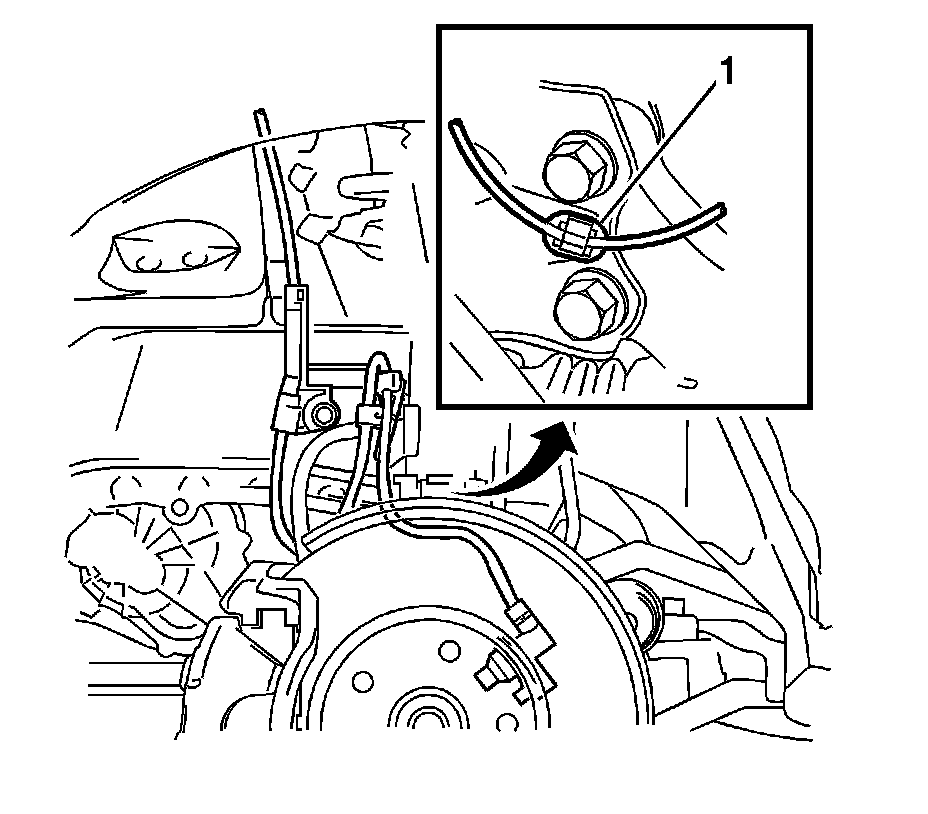 1