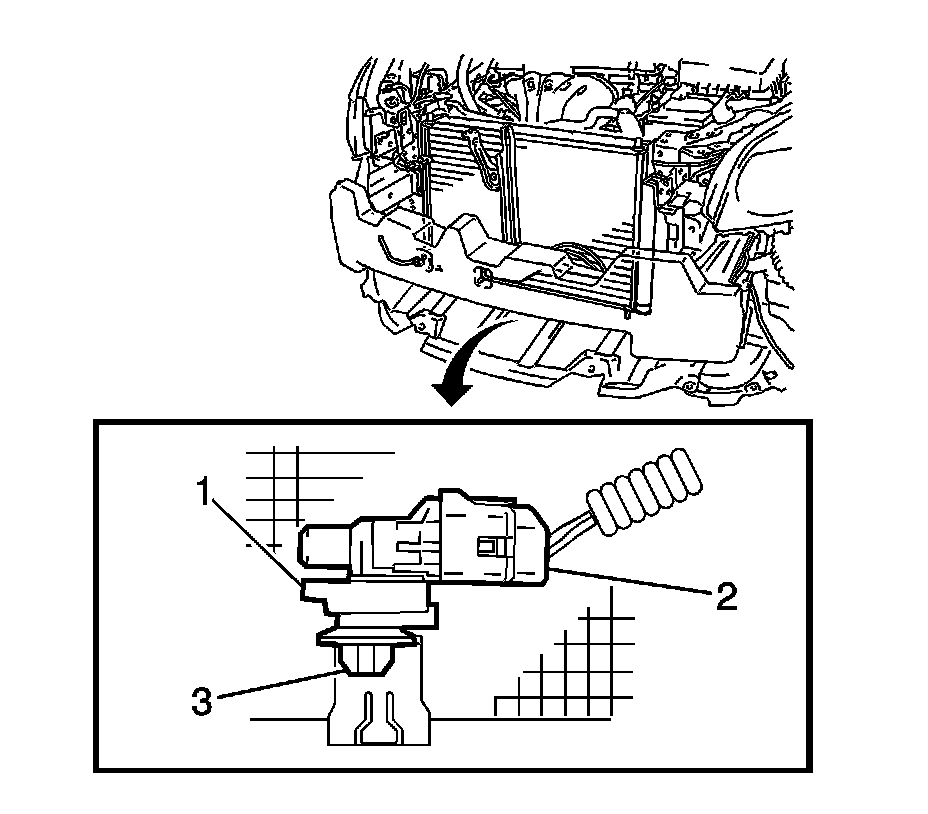 1
2
3