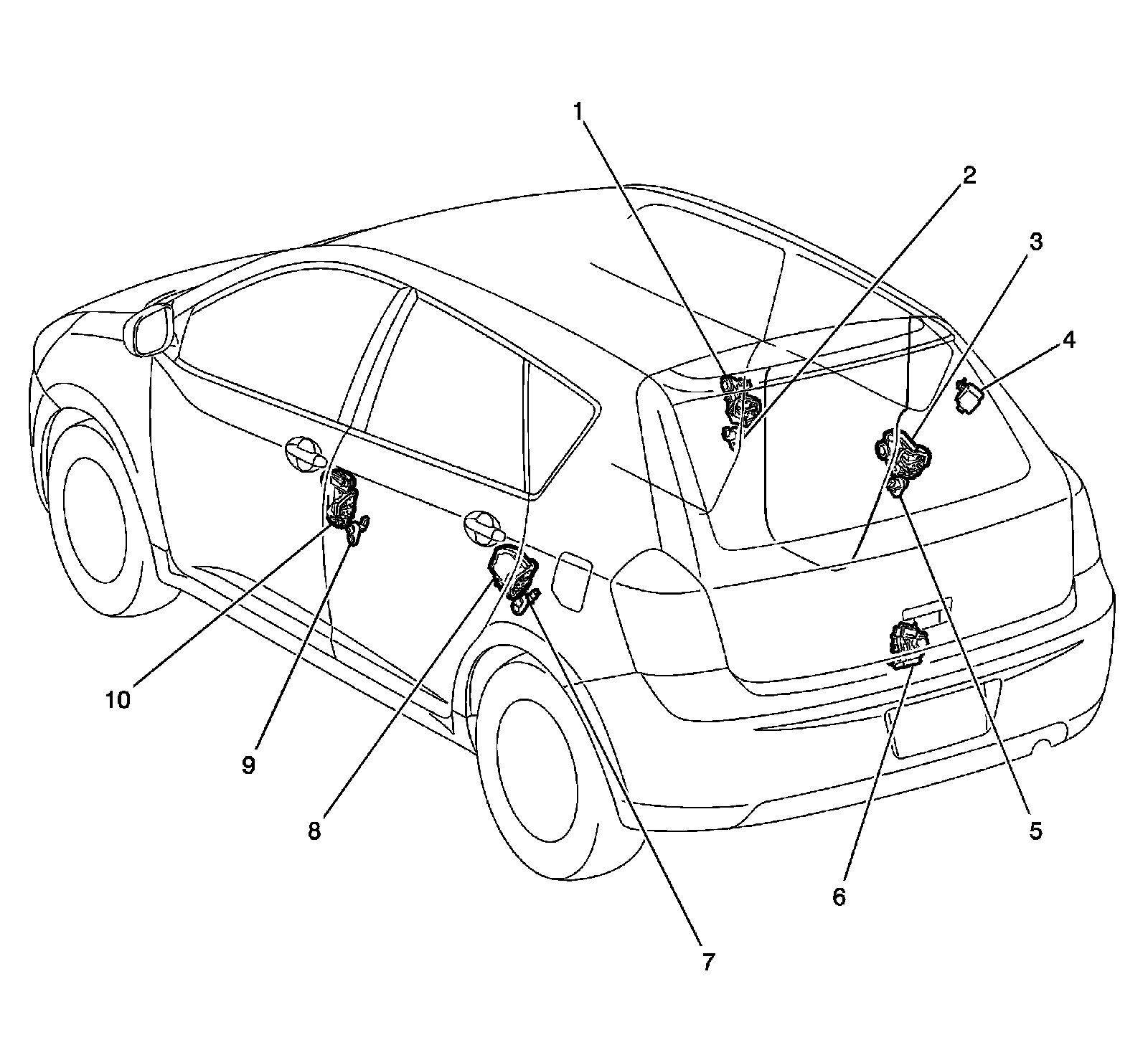 1
2
3
4
10
9
8
7
6
5