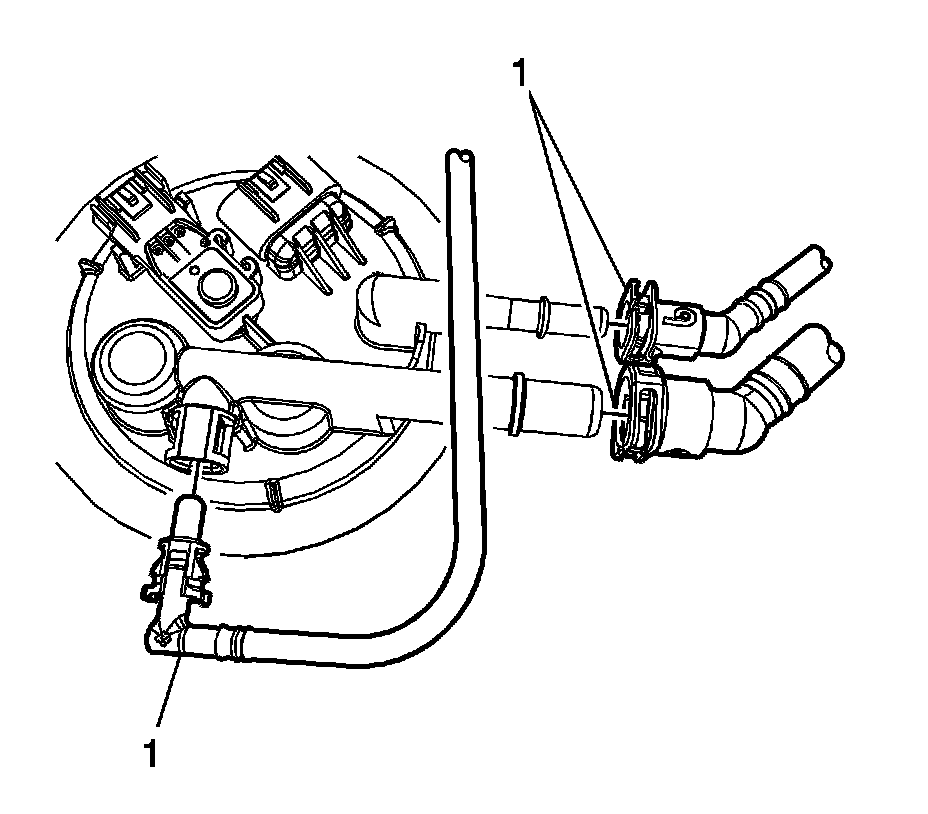 1

1