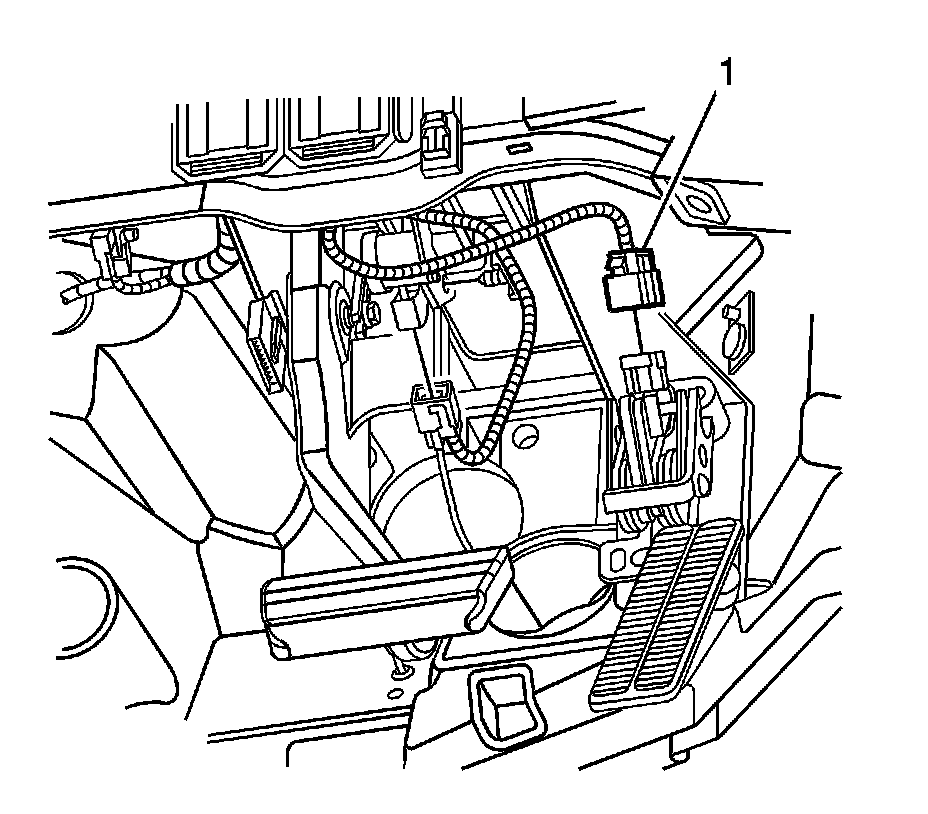 1