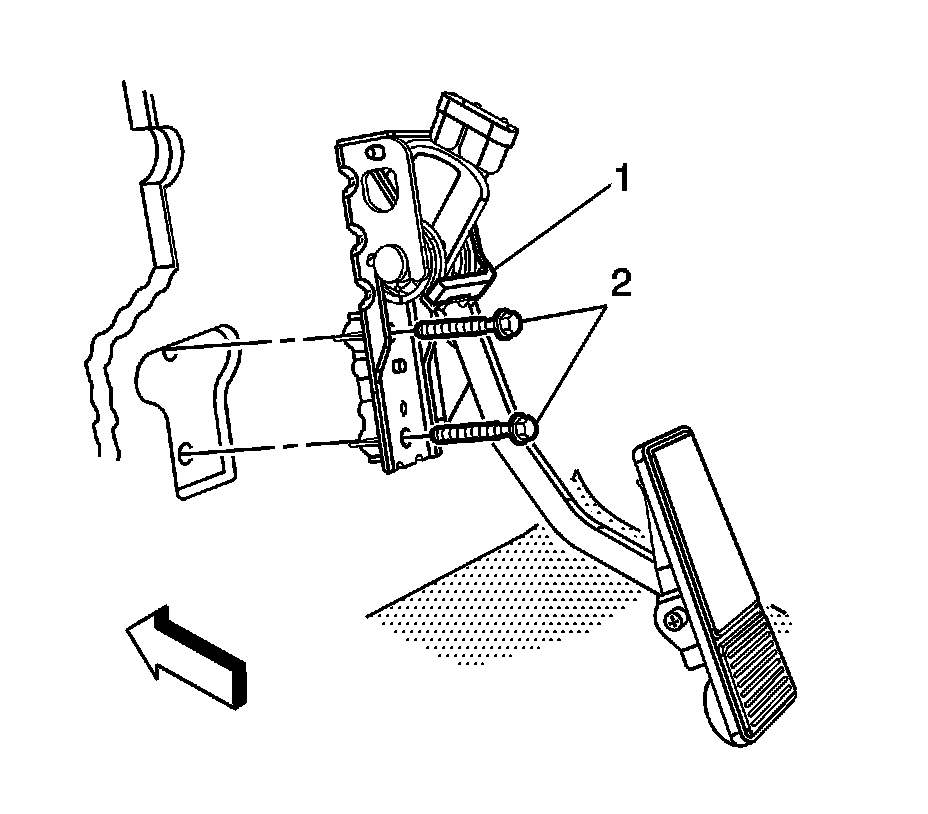 1
2