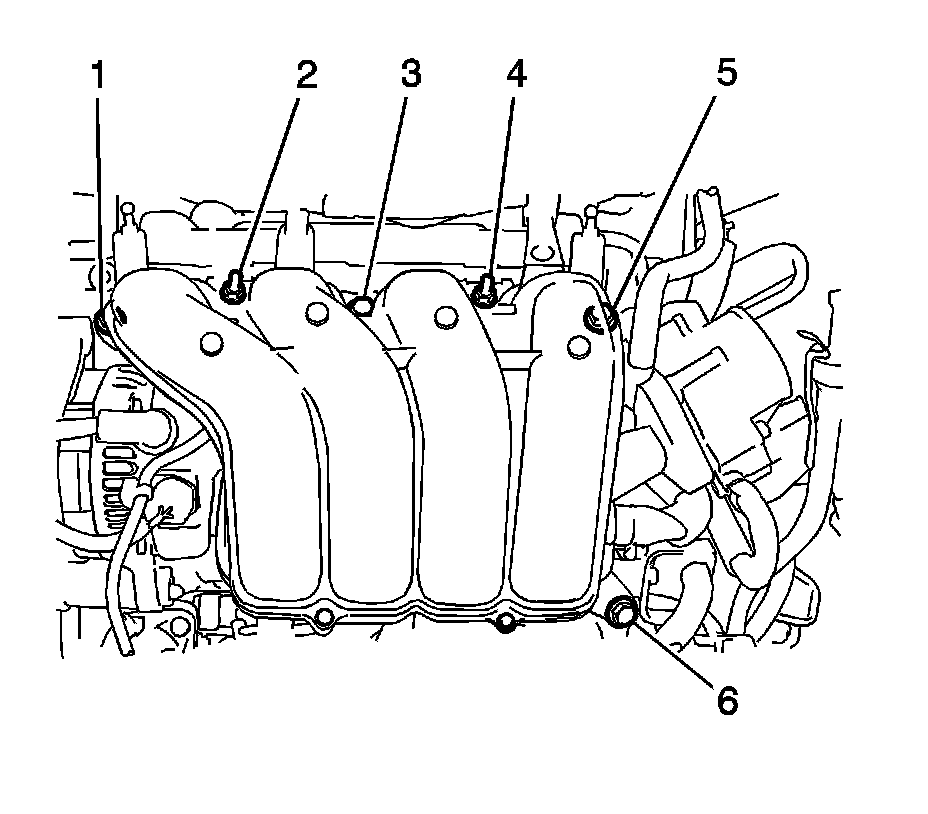 1
2
3
4
5
6