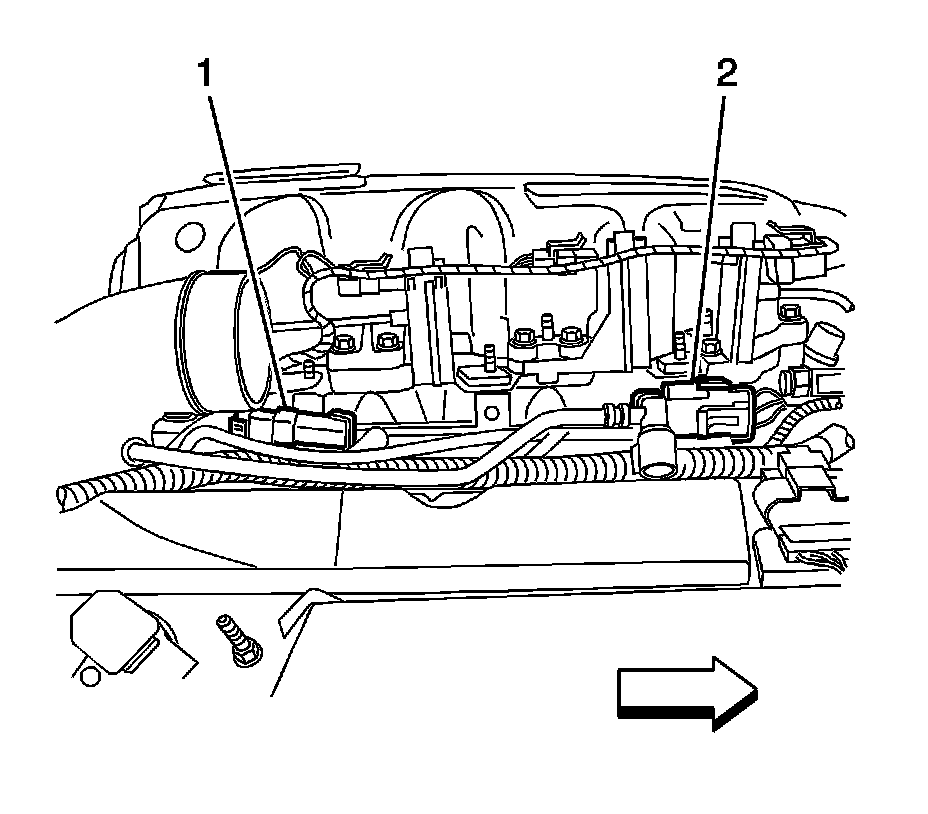 1
2