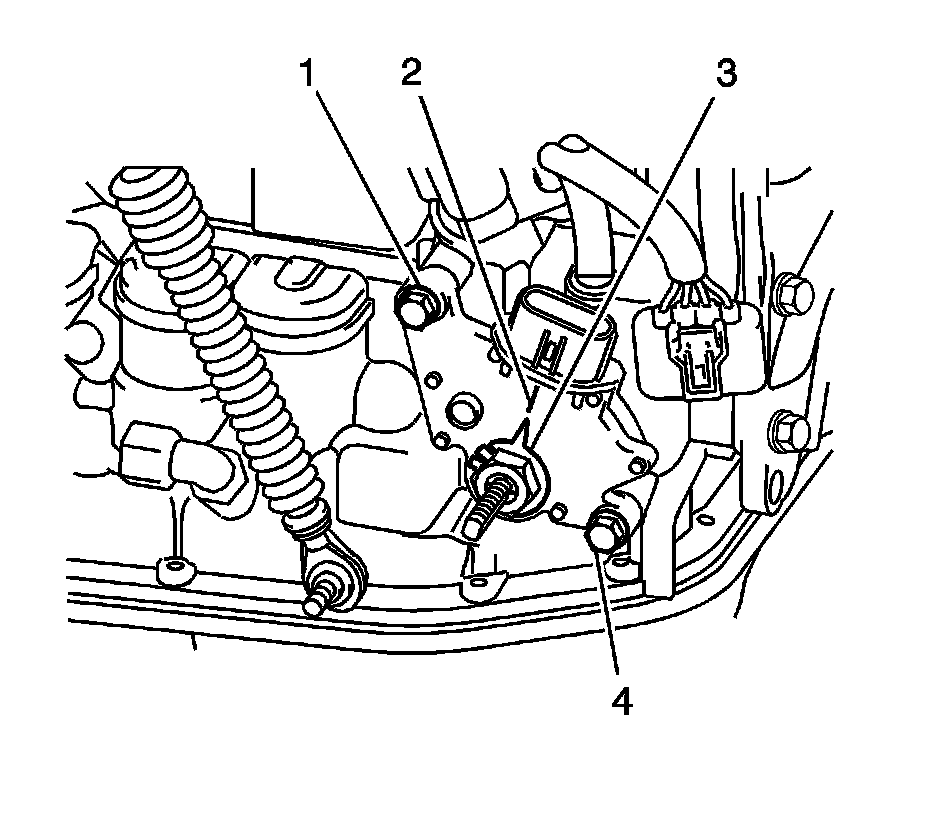 1
2
3
4