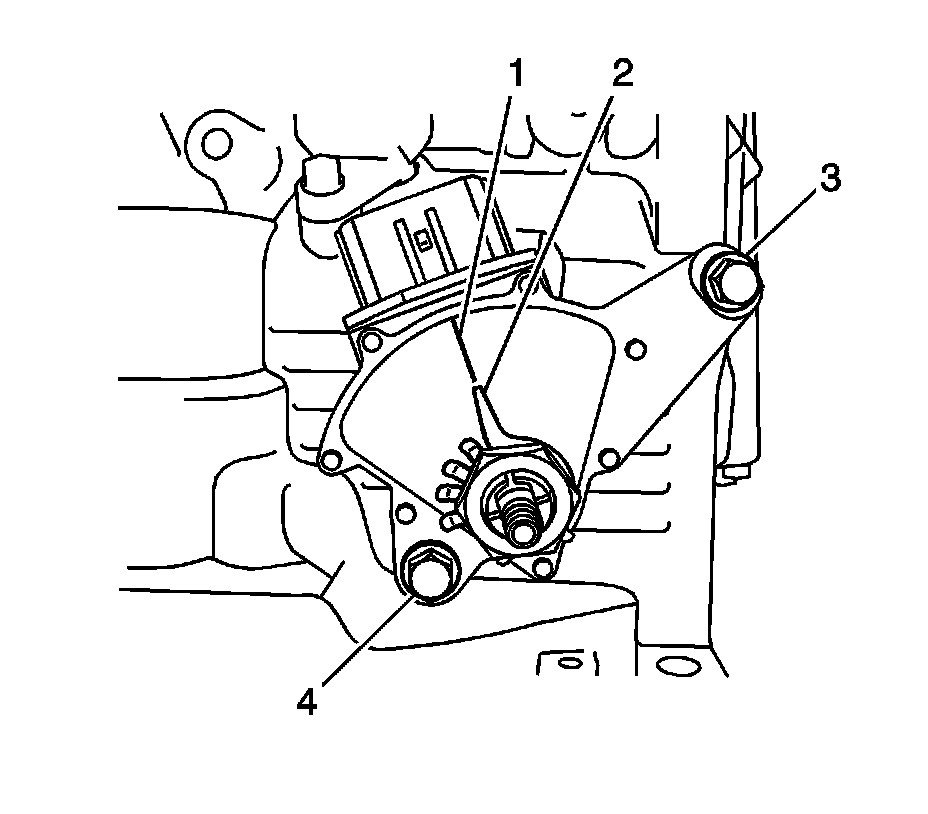 1
2
3
4