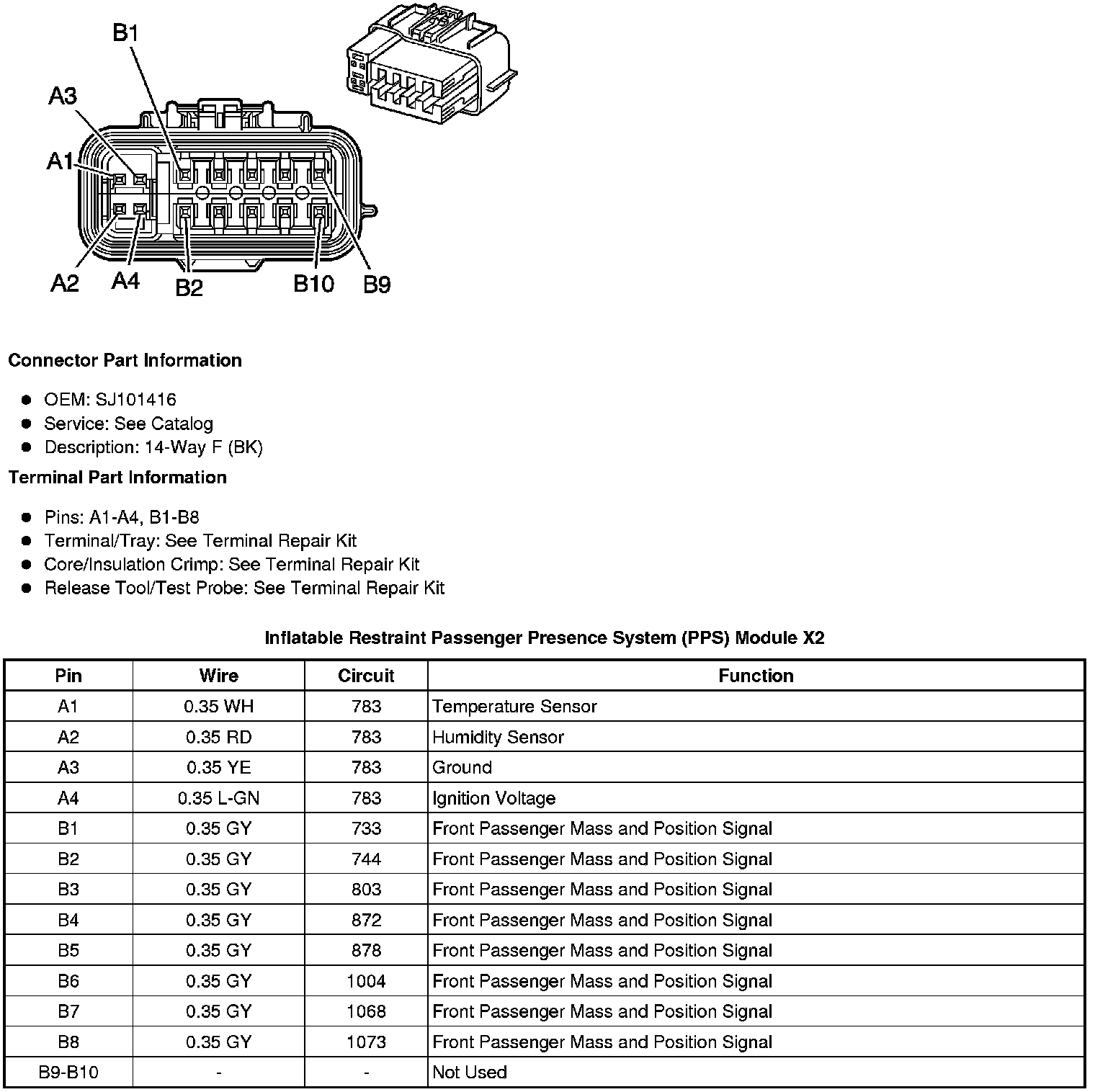 B1
A3
A1
A2 A4 B2 B10 B9

**Connector Part Information**

- OEM: SJ101416
- Service: See Catalog
- Description: 14-Way F (BK)

**Terminal Part Information**

- Pins: A1-A4, B1-B8
- Terminal/Tray: See Terminal Repair Kit
- Core/Insulation Crimp: See Terminal Repair Kit
- Release Tool/Test Probe: See Terminal Repair Kit

**Inflatable Restraint Passenger Presence System (PPS) Module X2**

| Pin | Wire | Circuit | Function |
|---|---|---|---|
| A1 | 0.35 WH | 783 | Temperature Sensor |
| A2 | 0.35 RD | 783 | Humidity Sensor |
| A3 | 0.35 YE | 783 | Ground |
| A4 | 0.35 L-GN | 783 | Ignition Voltage |
| B1 | 0.35 GY | 733 | Front Passenger Mass and Position Signal |
| B2 | 0.35 GY | 744 | Front Passenger Mass and Position Signal |
| B3 | 0.35 GY | 803 | Front Passenger Mass and Position Signal |
| B4 | 0.35 GY | 872 | Front Passenger Mass and Position Signal |
| B5 | 0.35 GY | 878 | Front Passenger Mass and Position Signal |
| B6 | 0.35 GY | 1004 | Front Passenger Mass and Position Signal |
| B7 | 0.35 GY | 1068 | Front Passenger Mass and Position Signal |
| B8 | 0.35 GY | 1073 | Front Passenger Mass and Position Signal |
| B9-B10 | - | - | Not Used |