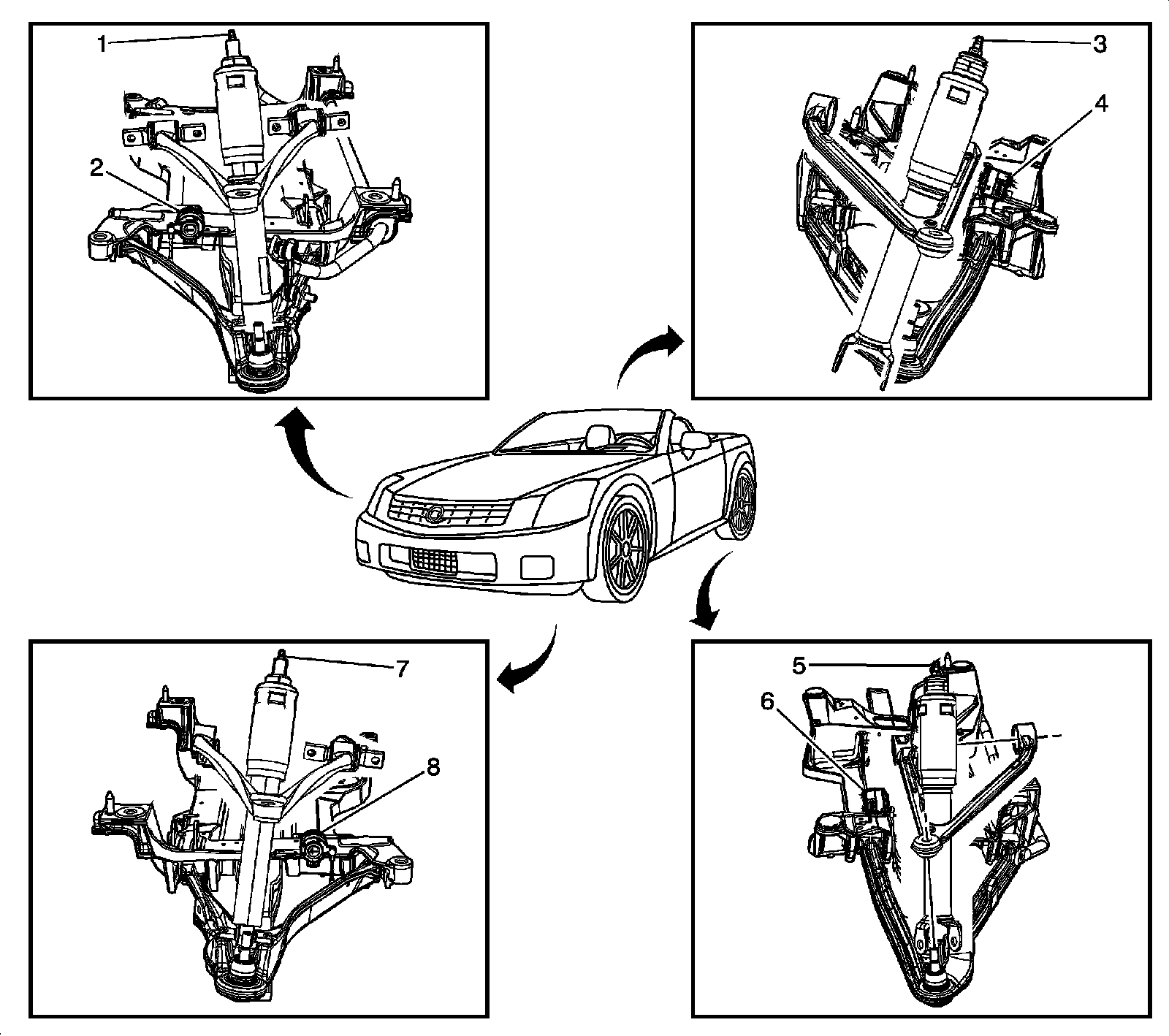 1
2
3
4
7
8
5
6