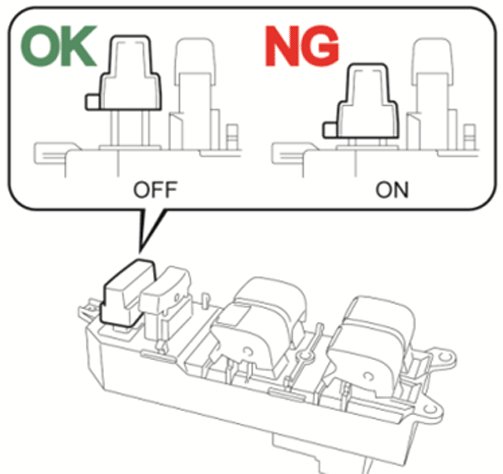 OK

NG

OFF

ON