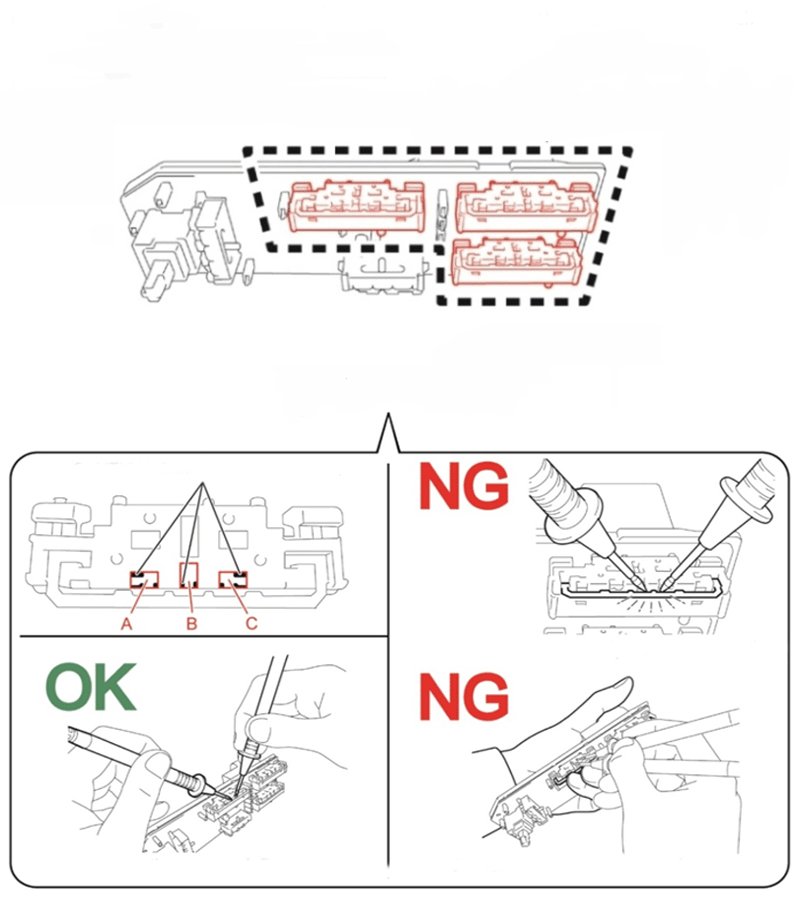 A
B
C

NG

OK

NG