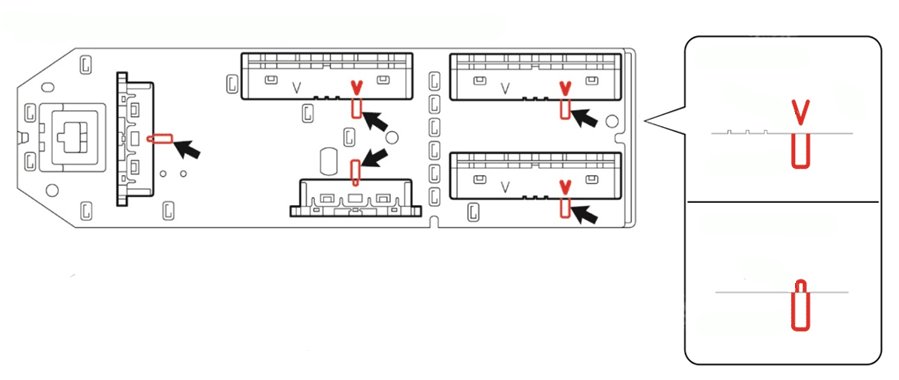 V
V
V
V
V
V
V