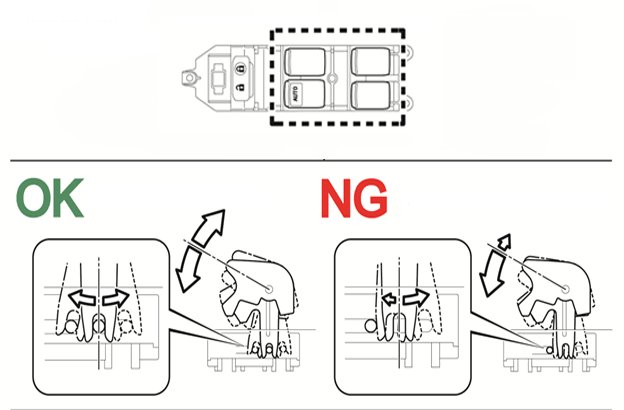 AUTO

OK

NG