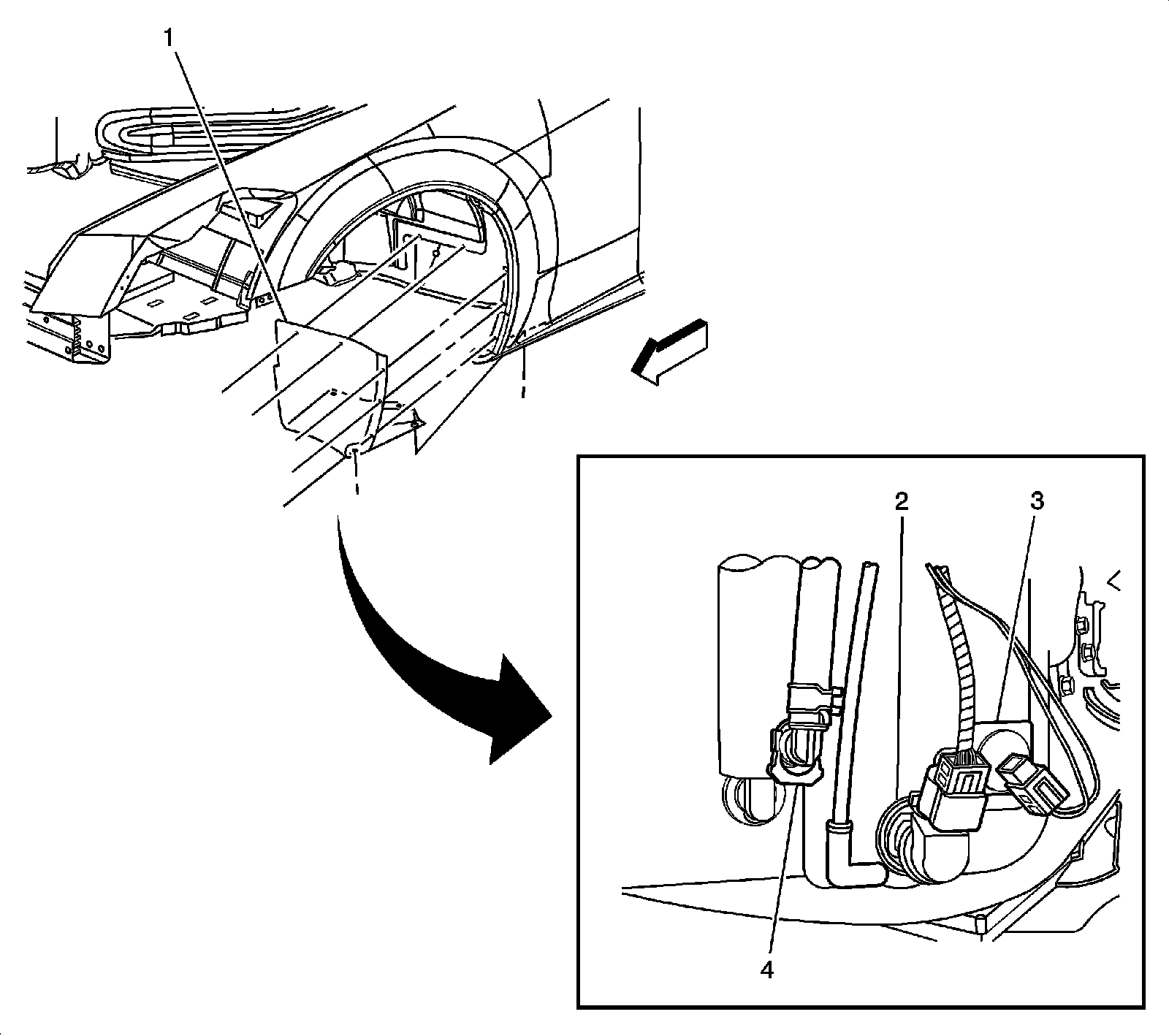 1

2
3

4