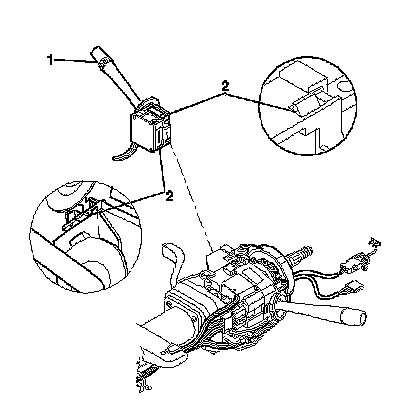 1

2

2