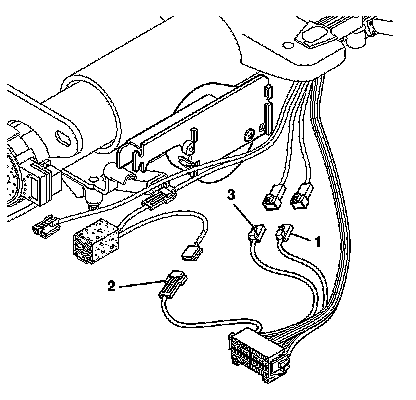 3
1
2