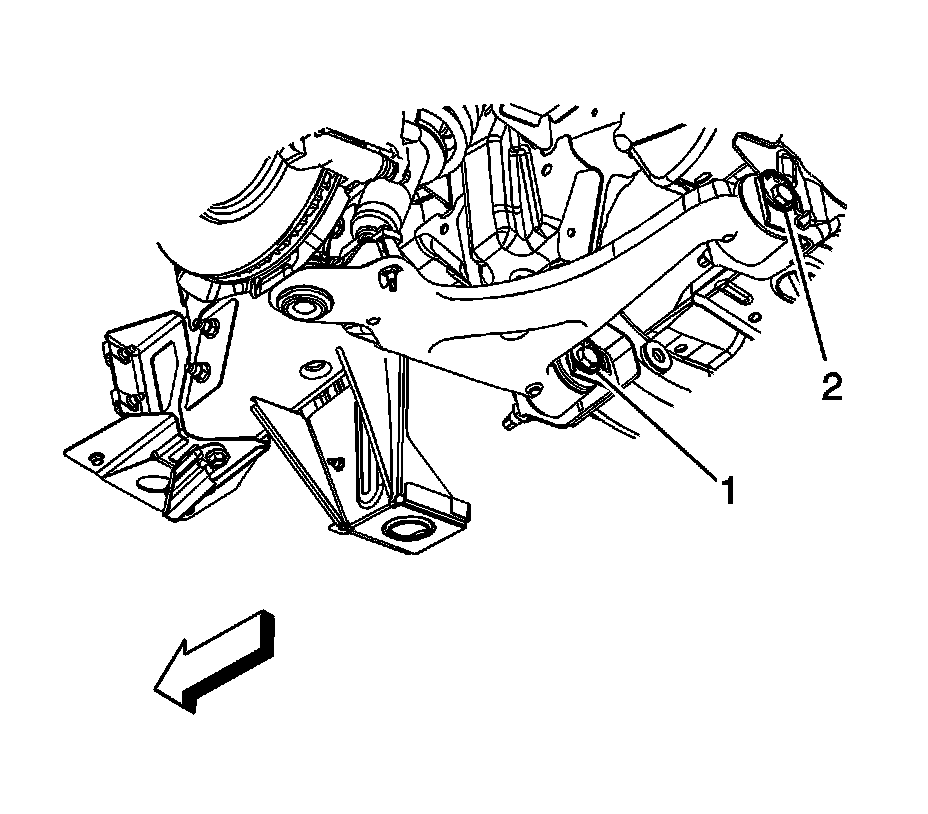 2
1