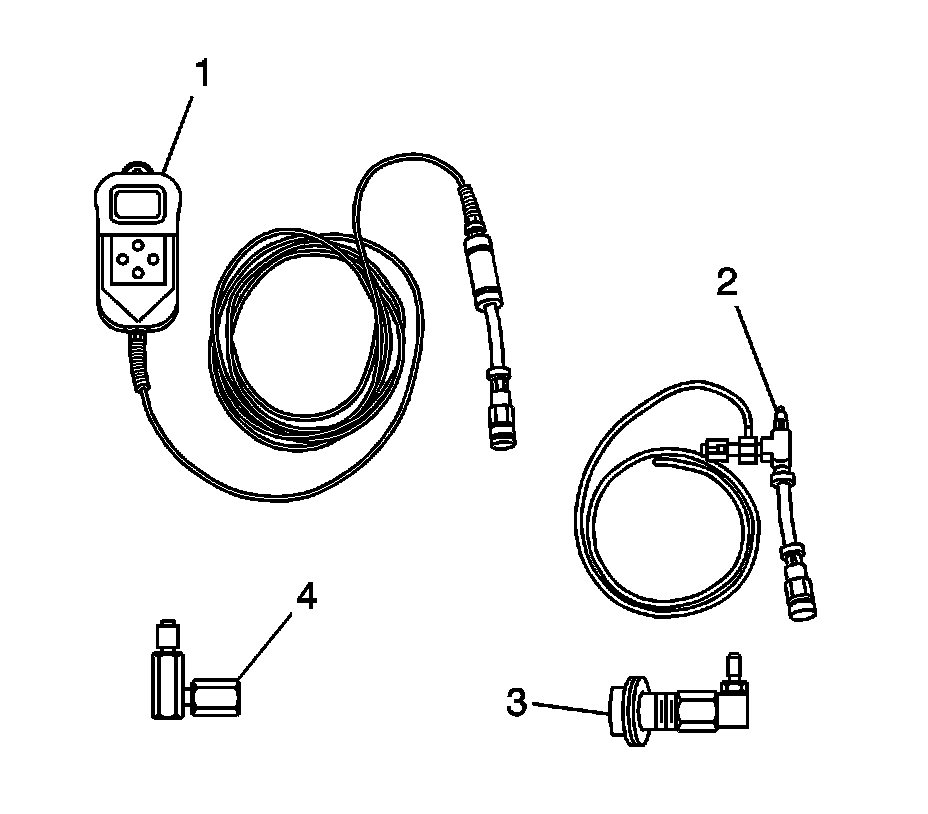 1
2
4
3