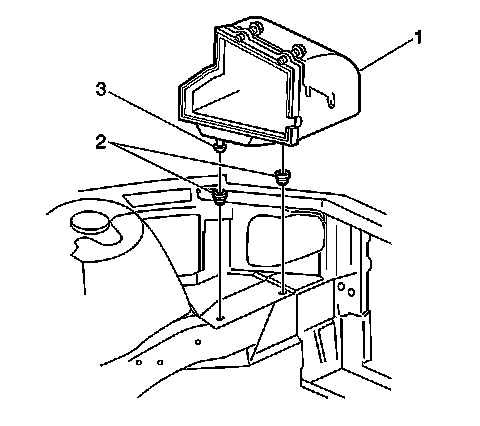 1
3
2